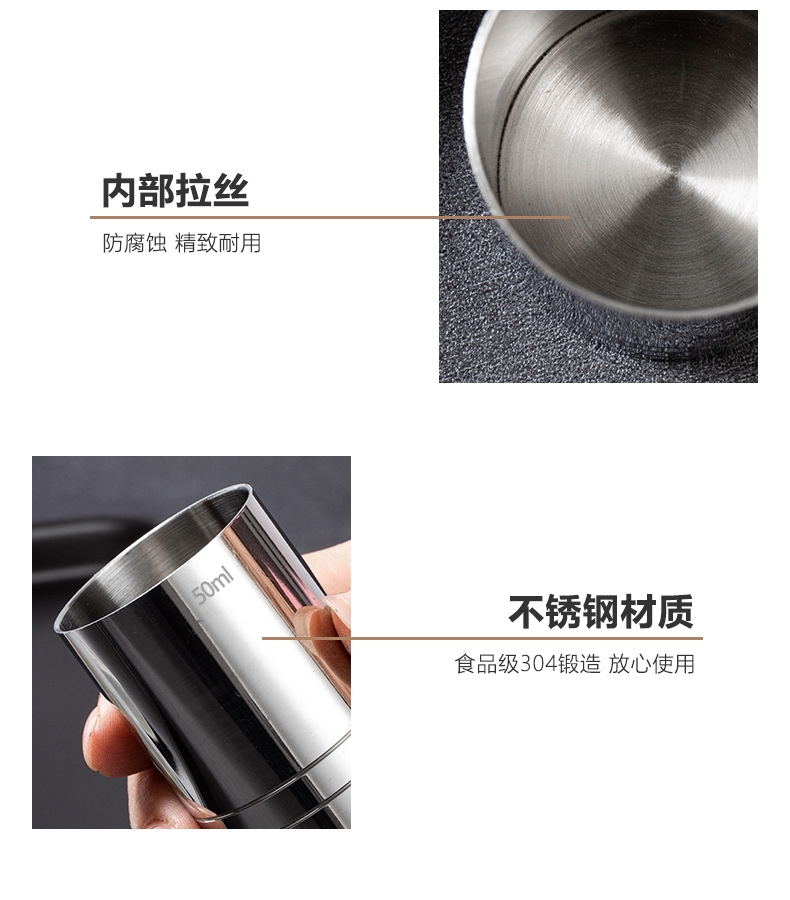 内部拉丝

防腐蚀 精致耐用

50ml

不锈钢材质

食品级304锻造 放心使用