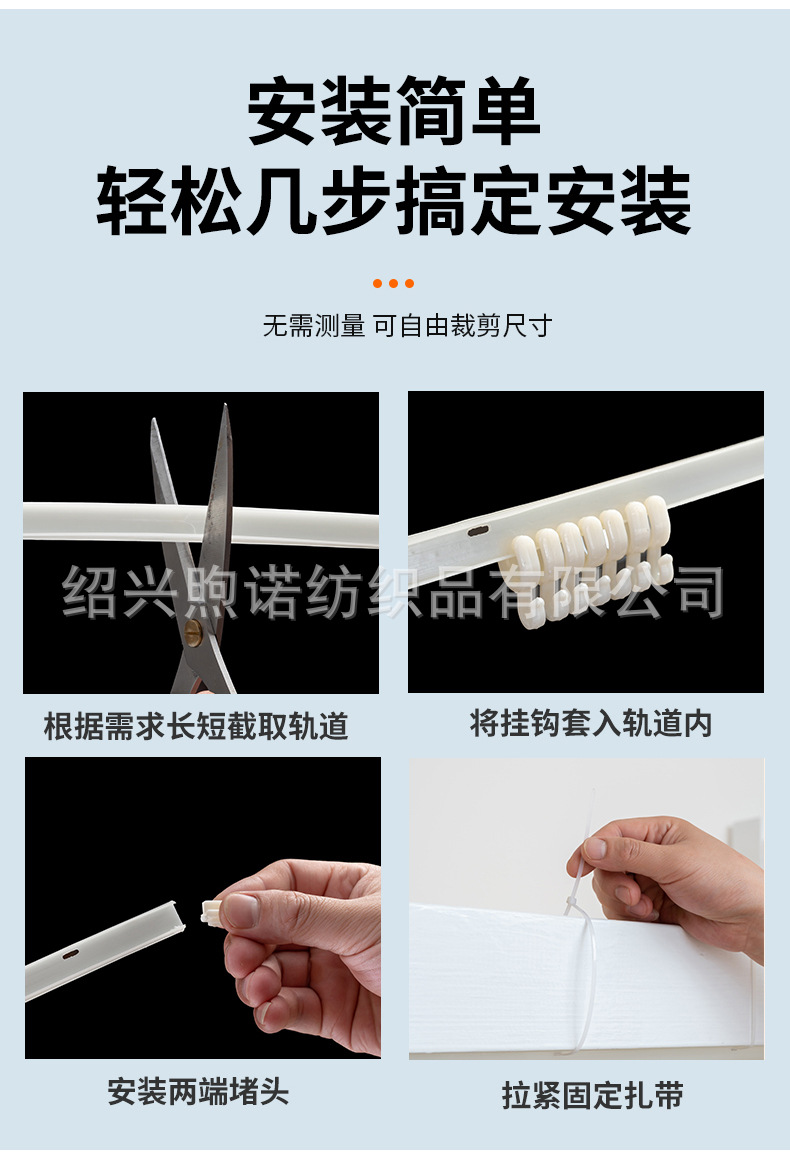 安装简单
轻松几步搞定安装

无需测量 可自由裁剪尺寸

绍兴煦诺纺织品有限公司

根据需求长短截取轨道

将挂钩套入轨道内

安装两端堵头

拉紧固定扎带