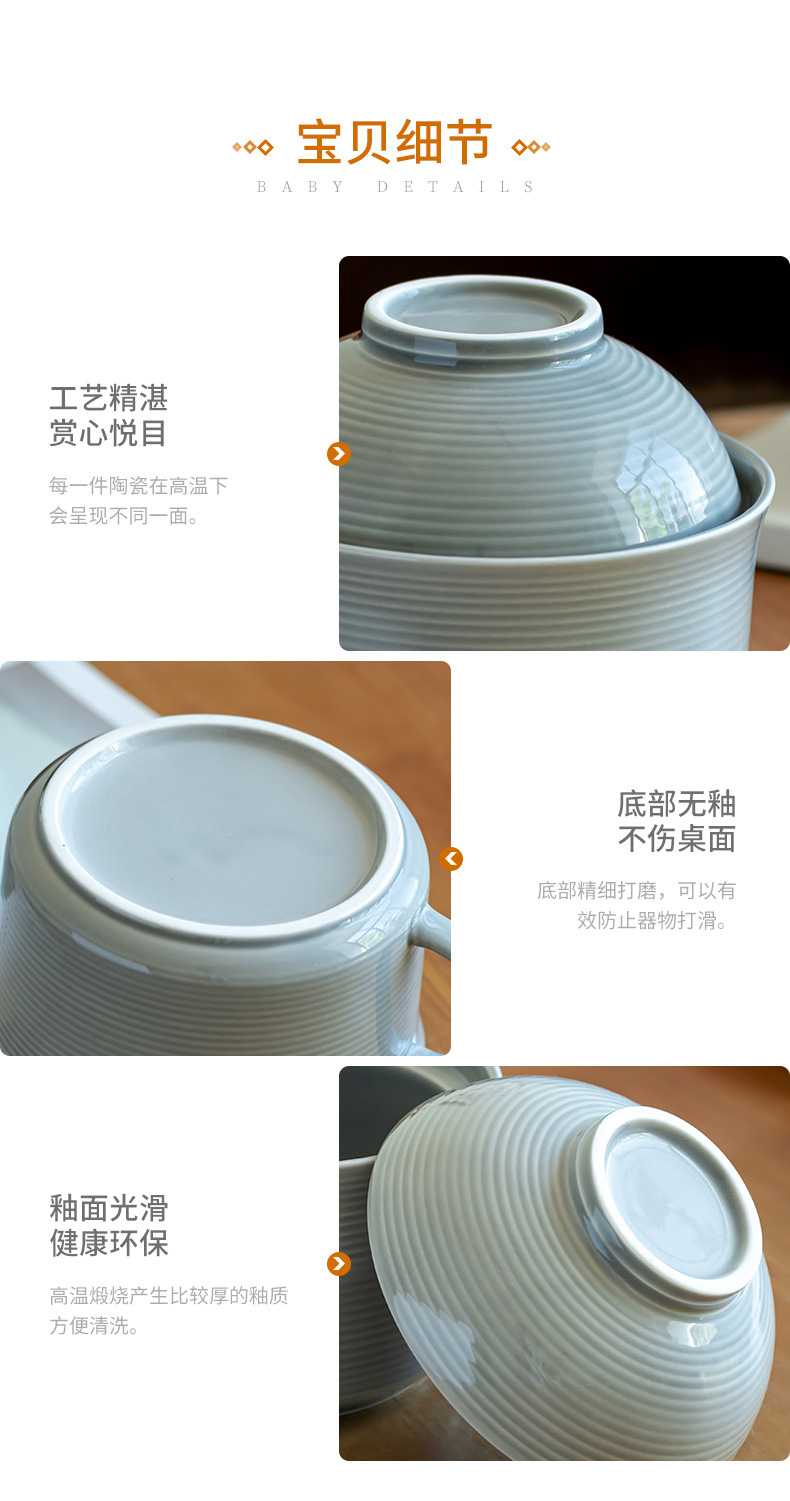 宝贝细节
BABY DETAILS

工艺精湛
赏心悦目

每一件陶瓷在高温下会呈现不同一面。

底部无釉
不伤桌面

底部精细打磨，可以有效防止器物打滑。

釉面光滑
健康环保

高温煅烧产生比较厚的釉质方便清洗。