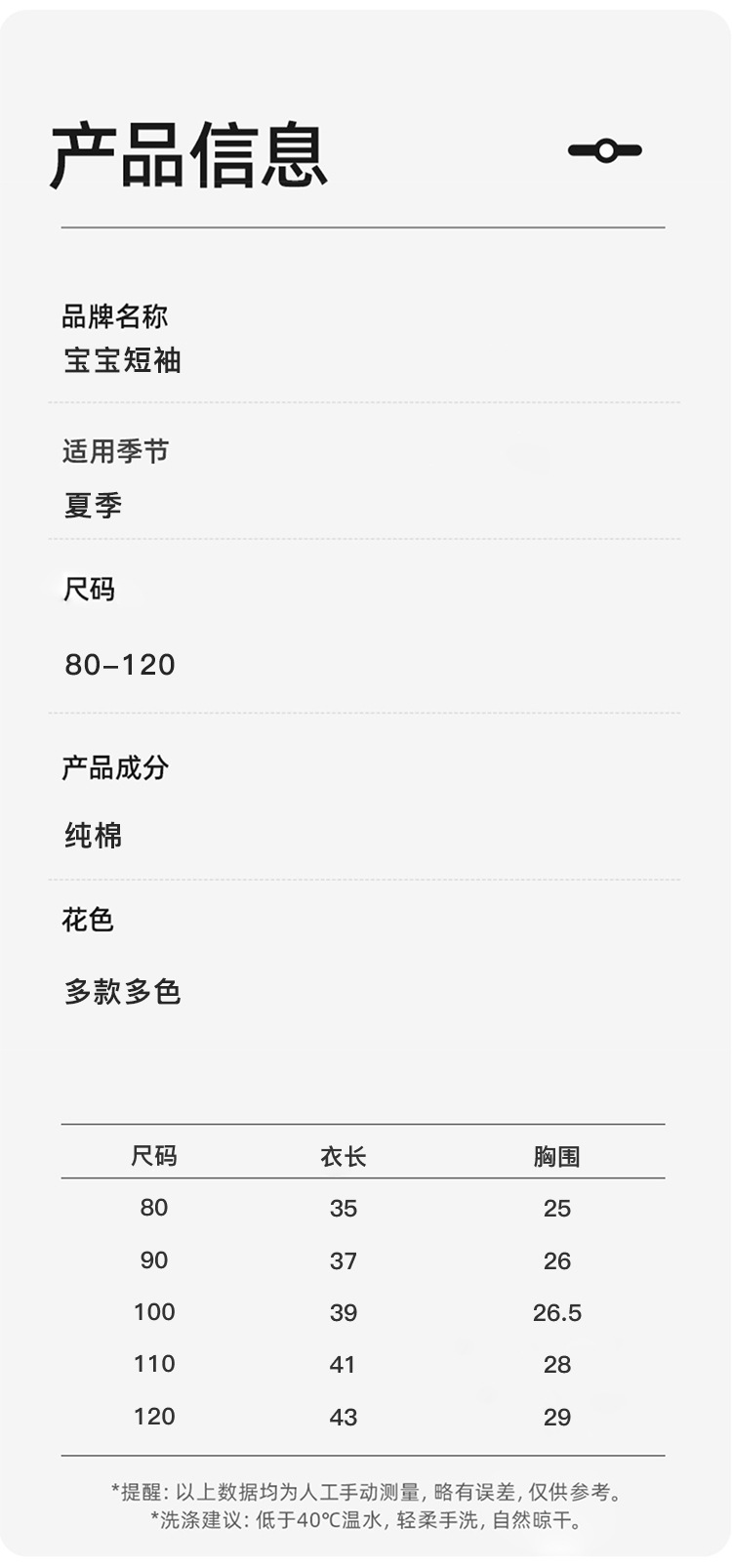 产品信息

品牌名称
宝宝短袖

适用季节
夏季

尺码
80-120

产品成分
纯棉

花色
多款多色

| 尺码 | 衣长 | 胸围 |
|---|---|---|
| 80 | 35 | 25 |
| 90 | 37 | 26 |
| 100 | 39 | 26.5 |
| 110 | 41 | 28 |
| 120 | 43 | 29 |

*提醒：以上数据均为人工手动测量，略有误差，仅供参考。
*洗涤建议：低于40℃温水，轻柔手洗，自然晾干。