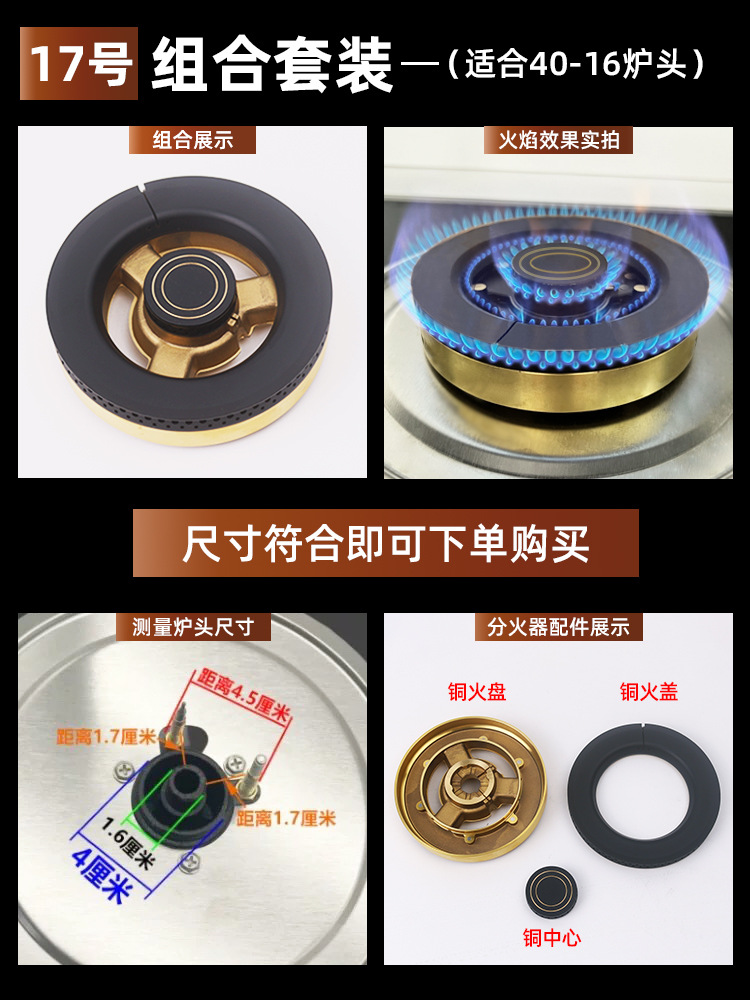 17号 组合套装 —（适合40-16炉头）

组合展示

火焰效果实拍

尺寸符合即可下单购买

测量炉头尺寸

距离4.5厘米

距离1.7厘米

距离1.7厘米

1.6厘米

4厘米

分火器配件展示

铜火盘

铜火盖

铜中心