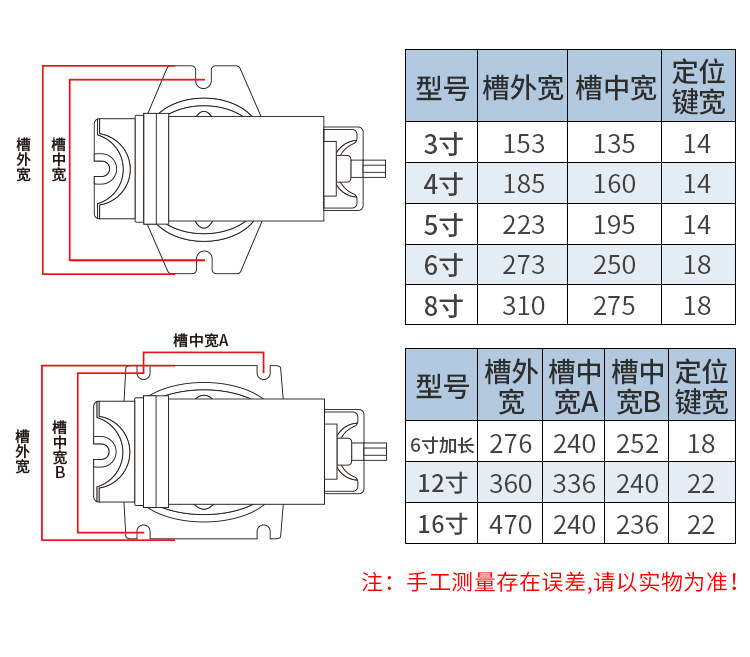 槽外宽

槽中宽

| 型号 | 槽外宽 | 槽中宽 | 定位键宽 |
|---|---|---|---|
| 3寸 | 153 | 135 | 14 |
| 4寸 | 185 | 160 | 14 |
| 5寸 | 223 | 195 | 14 |
| 6寸 | 273 | 250 | 18 |
| 8寸 | 310 | 275 | 18 |

槽中宽A

槽外宽

槽中宽B

| 型号 | 槽外宽 | 槽中宽A | 槽中宽B | 定位键宽 |
|---|---|---|---|---|
| 6寸加长 | 276 | 240 | 252 | 18 |
| 12寸 | 360 | 336 | 240 | 22 |
| 16寸 | 470 | 240 | 236 | 22 |

注：手工测量存在误差,请以实物为准！