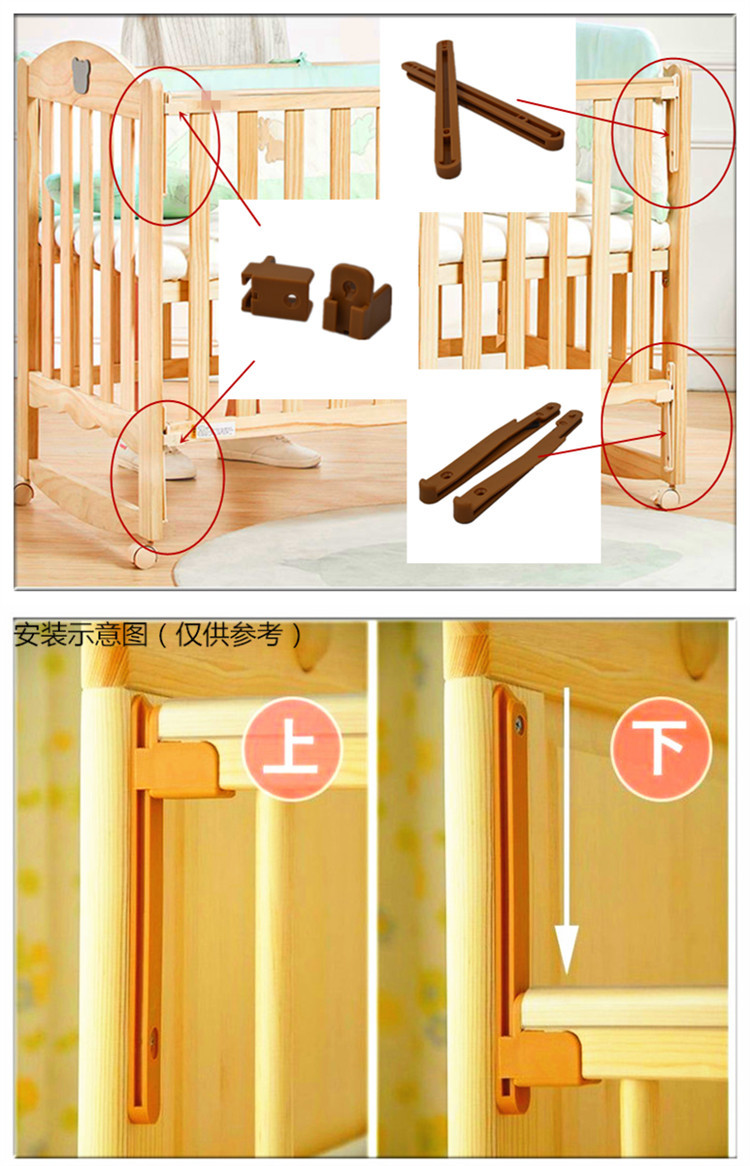 安装示意图（仅供参考）

上

下