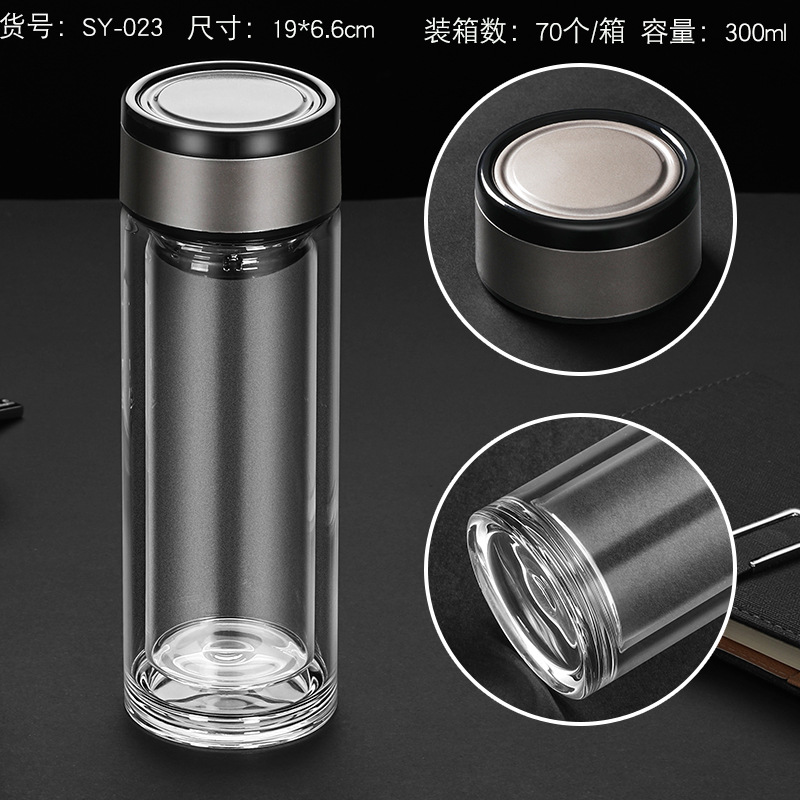 货号：SY-023　尺寸：19*6.6cm　　装箱数：70个/箱　容量：300ml