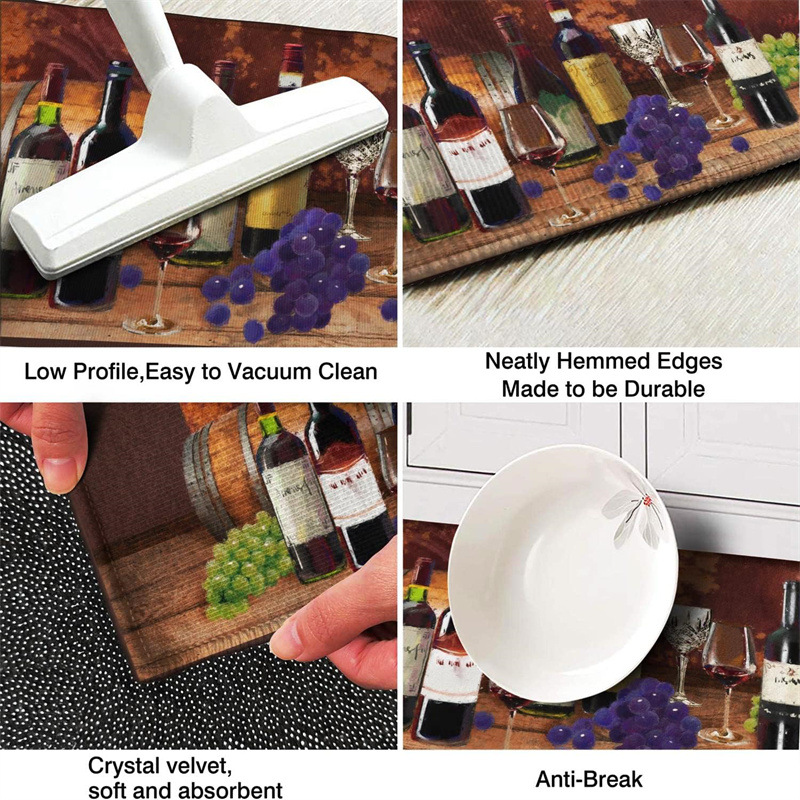 Low Profile,Easy to Vacuum Clean

Neatly Hemmed Edges
Made to be Durable

Crystal velvet,
soft and absorbent

Anti-Break