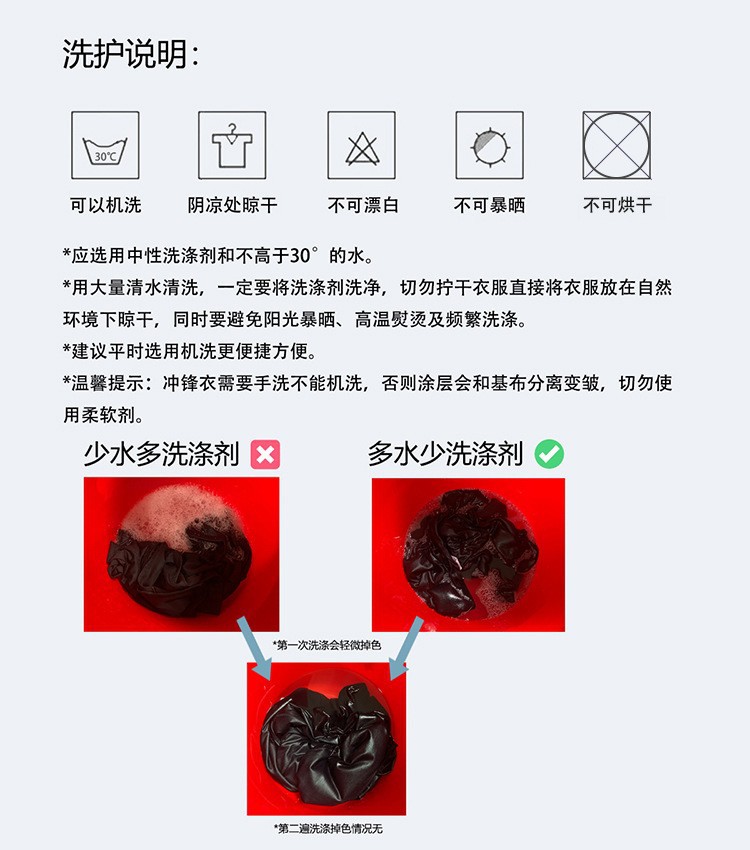 洗护说明：

30℃

可以机洗 阴凉处晾干 不可漂白 不可暴晒 不可烘干

*应选用中性洗涤剂和不高于30°的水。

*用大量清水清洗，一定要将洗涤剂洗净，切勿拧干衣服直接将衣服放在自然环境下晾干，同时要避免阳光暴晒、高温熨烫及频繁洗涤。

*建议平时选用机洗更便捷方便。

*温馨提示：冲锋衣需要手洗不能机洗，否则涂层会和基布分离变皱，切勿使用柔软剂。

少水多洗涤剂

多水少洗涤剂

*第一次洗涤会轻微掉色

*第二遍洗涤掉色情况无