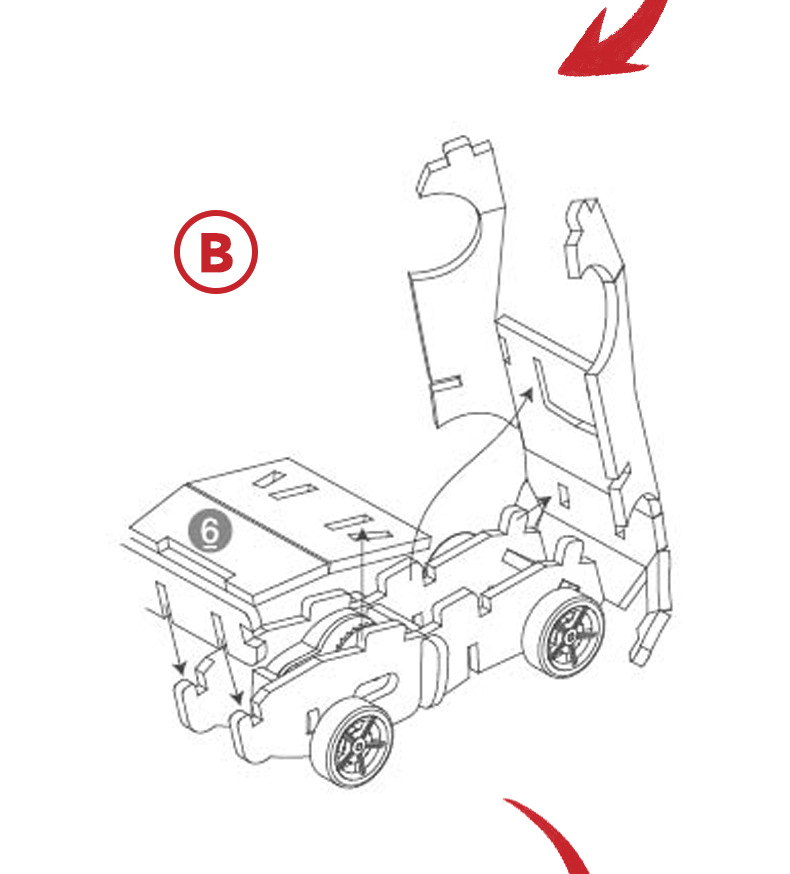 B

6