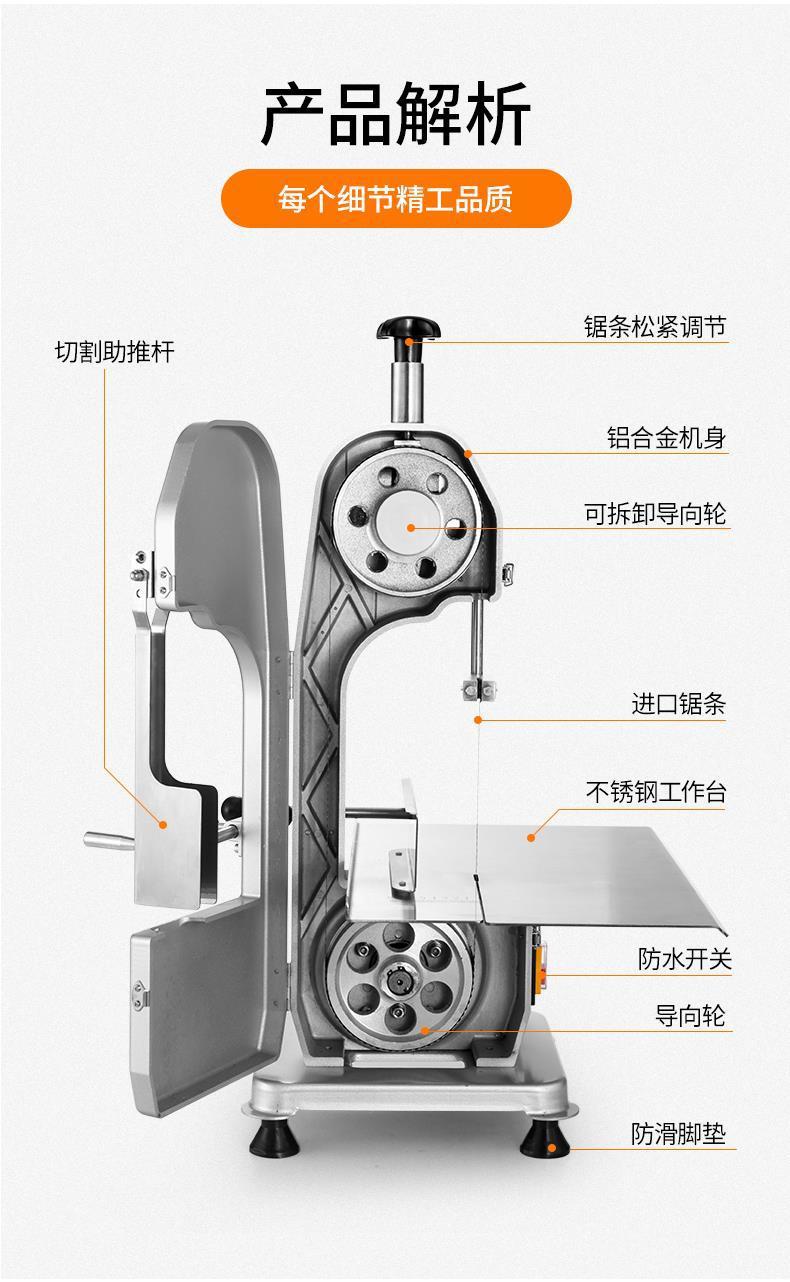 产品解析

每个细节精工品质

切割助推杆

锯条松紧调节

铝合金机身

可拆卸导向轮

进口锯条

不锈钢工作台

防水开关

导向轮

防滑脚垫