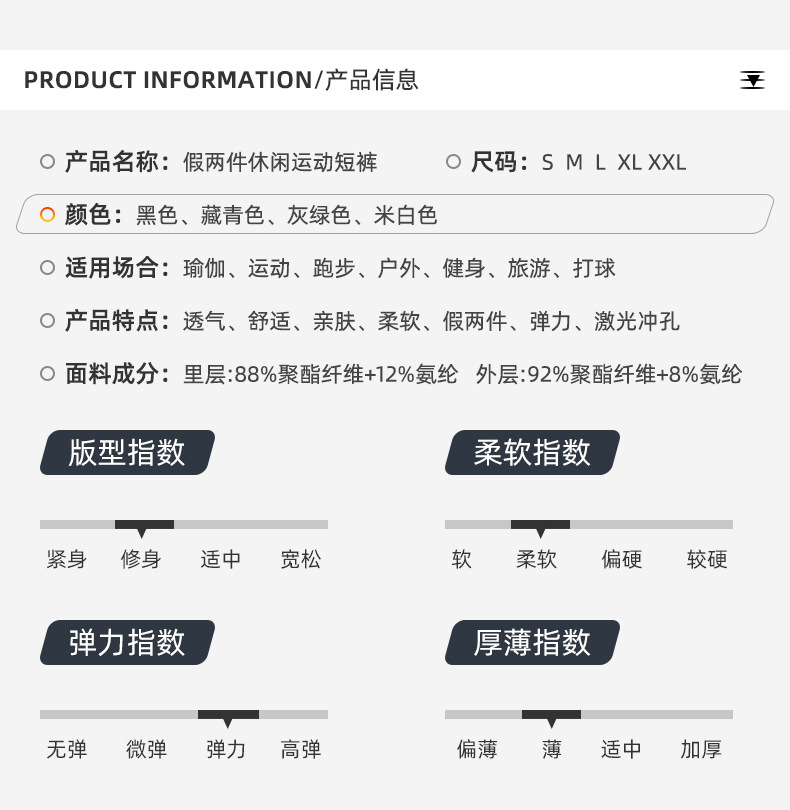 PRODUCT INFORMATION/产品信息

产品名称：假两件休闲运动短裤

尺码：S M L XL XXL

颜色：黑色、藏青色、灰绿色、米白色

适用场合：瑜伽、运动、跑步、户外、健身、旅游、打球

产品特点：透气、舒适、亲肤、柔软、假两件、弹力、激光冲孔

面料成分：里层:88%聚酯纤维+12%氨纶 外层:92%聚酯纤维+8%氨纶

版型指数

紧身 修身 适中 宽松

柔软指数

软 柔软 偏硬 较硬

弹力指数

无弹 微弹 弹力 高弹

厚薄指数

偏薄 薄 适中 加厚