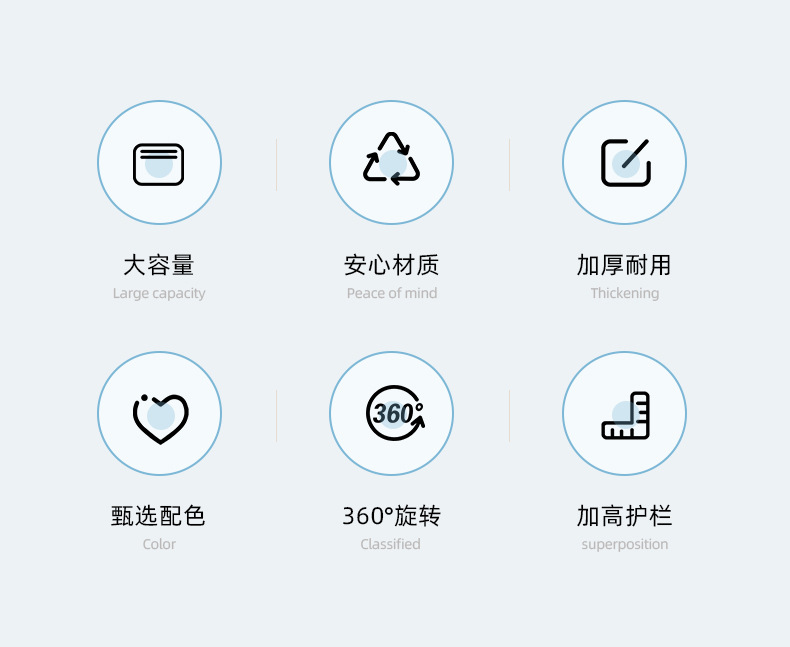 大容量
Large capacity

安心材质
Peace of mind

加厚耐用
Thickening

360°

甄选配色
Color

360°旋转
Classified

加高护栏
superposition