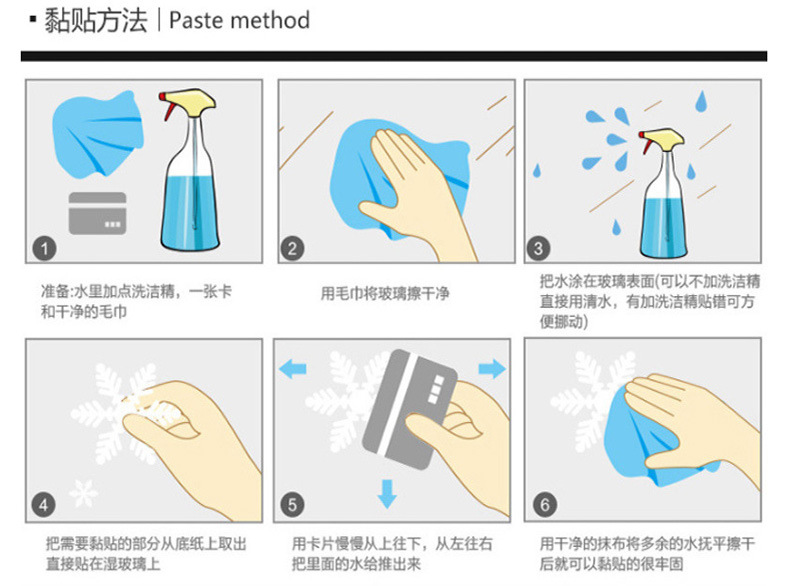 ▪ 黏贴方法 | Paste method

1

准备:水里加点洗洁精，一张卡和干净的毛巾

2

用毛巾将玻璃擦干净

3

把水涂在玻璃表面(可以不加洗洁精直接用清水，有加洗洁精贴错可方便挪动)

4

把需要黏贴的部分从底纸上取出直接贴在湿玻璃上

5

用卡片慢慢从上往下，从左往右把里面的水给推出来

6

用干净的抹布将多余的水抚平擦干后就可以黏贴的很牢固