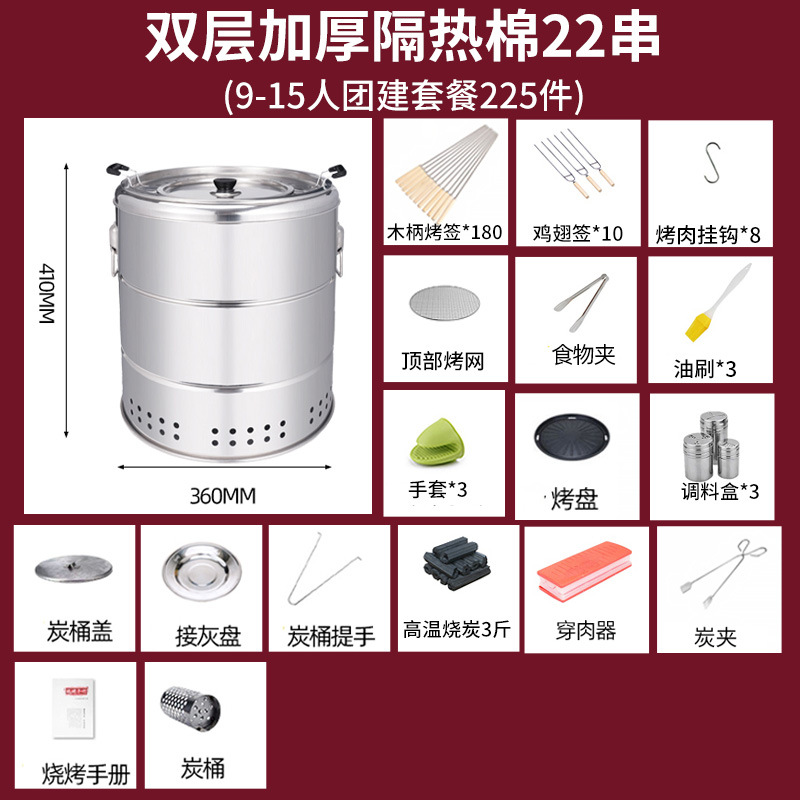 双层加厚隔热棉22串

(9-15人团建套餐225件)

410MM

360MM

木柄烤签*180

鸡翅签*10

烤肉挂钩*8

顶部烤网

食物夹

油刷*3

手套*3

烤盘

调料盒*3

炭桶盖

接灰盘

炭桶提手

高温烧炭3斤

穿肉器

炭夹

烧烤手册

炭桶