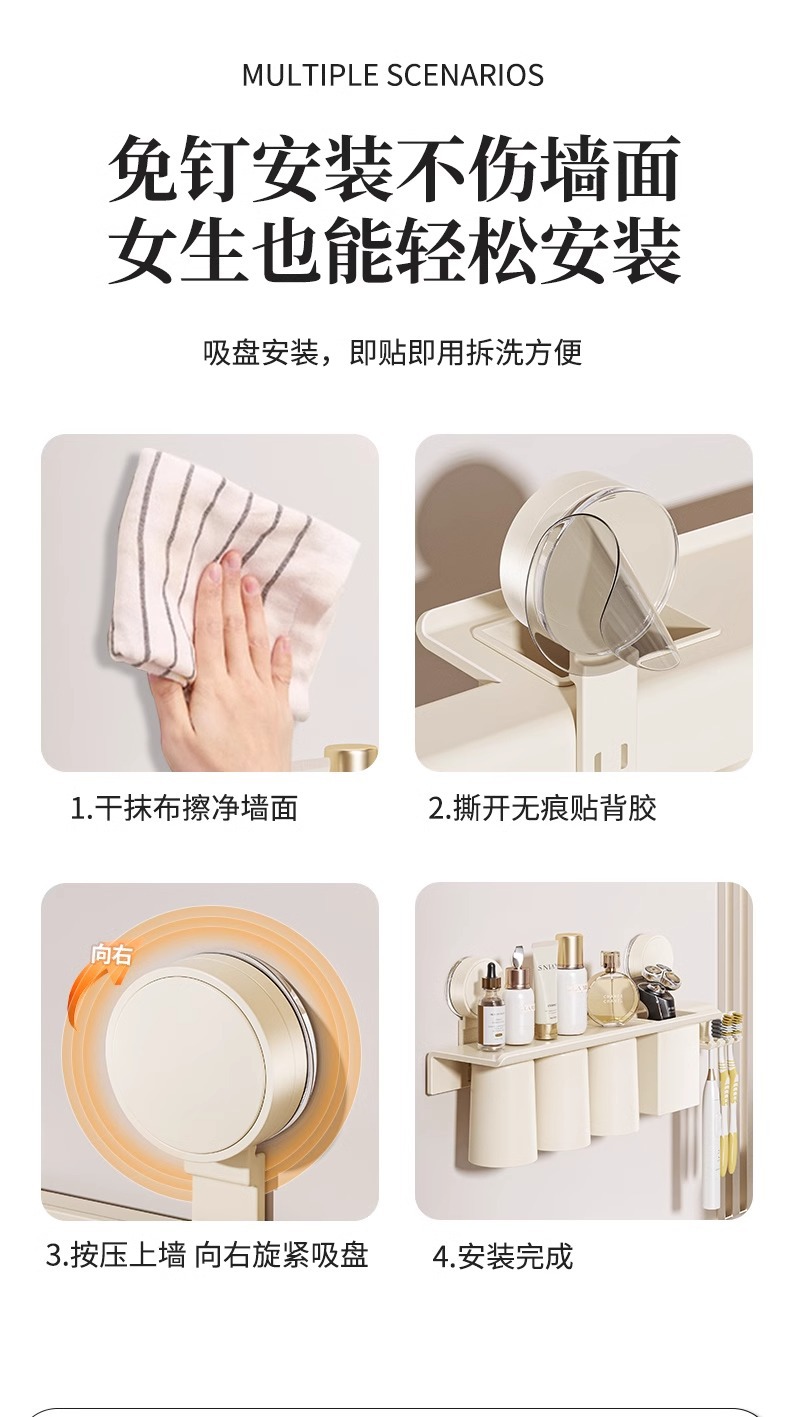 MULTIPLE SCENARIOS

免钉安装不伤墙面
女生也能轻松安装

吸盘安装，即贴即用拆洗方便

1.干抹布擦净墙面

2.撕开无痕贴背胶

向右

3.按压上墙 向右旋紧吸盘

4.安装完成