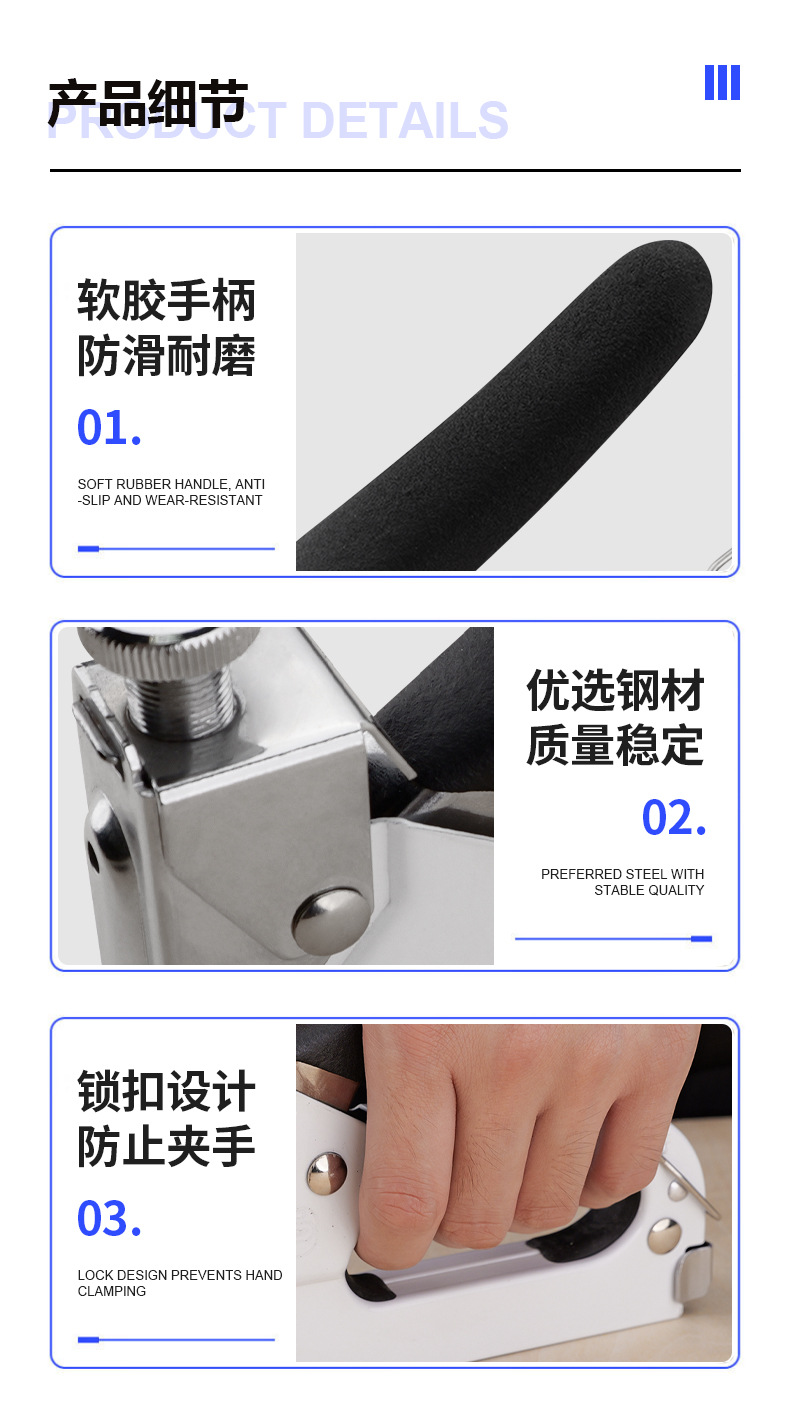 产品细节
PRODUCT DETAILS

软胶手柄
防滑耐磨
01.
SOFT RUBBER HANDLE, ANTI-SLIP AND WEAR-RESISTANT

优选钢材
质量稳定
02.
PREFERRED STEEL WITH STABLE QUALITY

锁扣设计
防止夹手
03.
LOCK DESIGN PREVENTS HAND CLAMPING