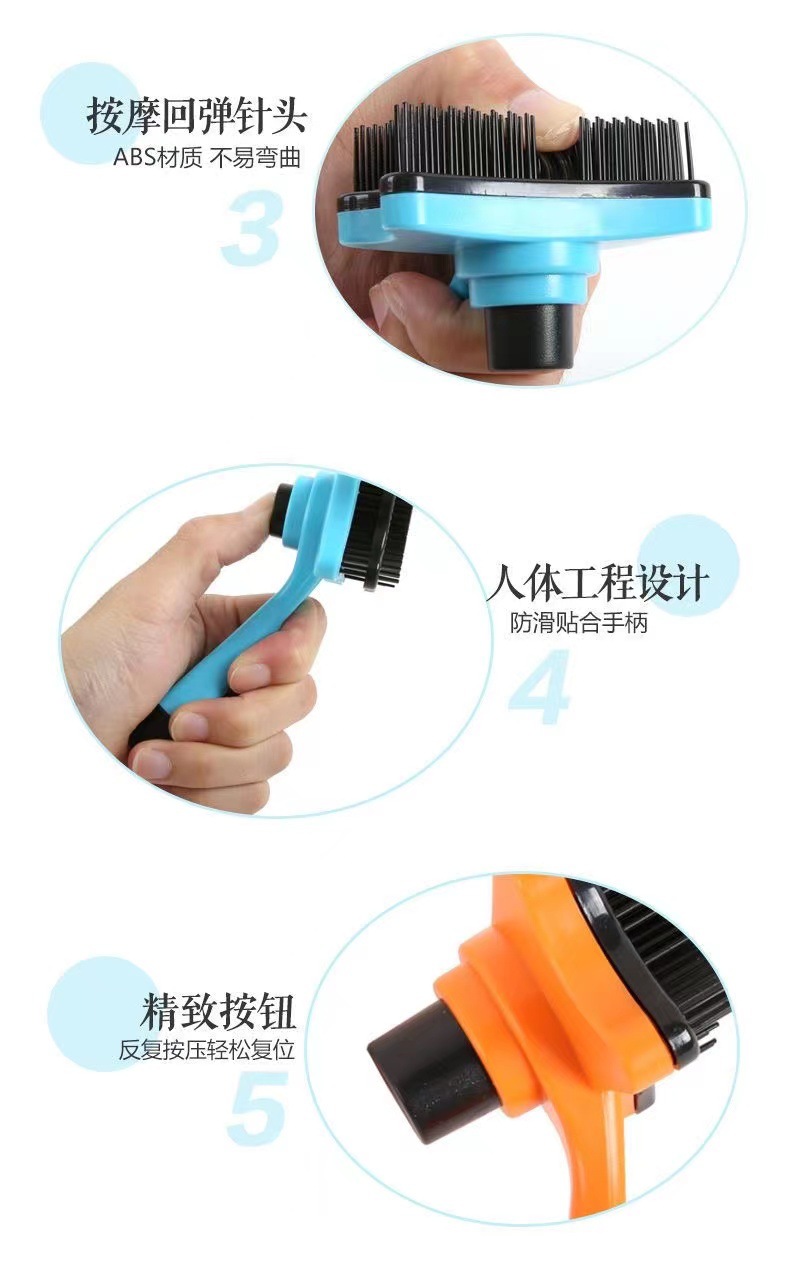 按摩回弹针头
ABS材质 不易弯曲
3

人体工程设计
防滑贴合手柄
4

精致按钮
反复按压轻松复位
5