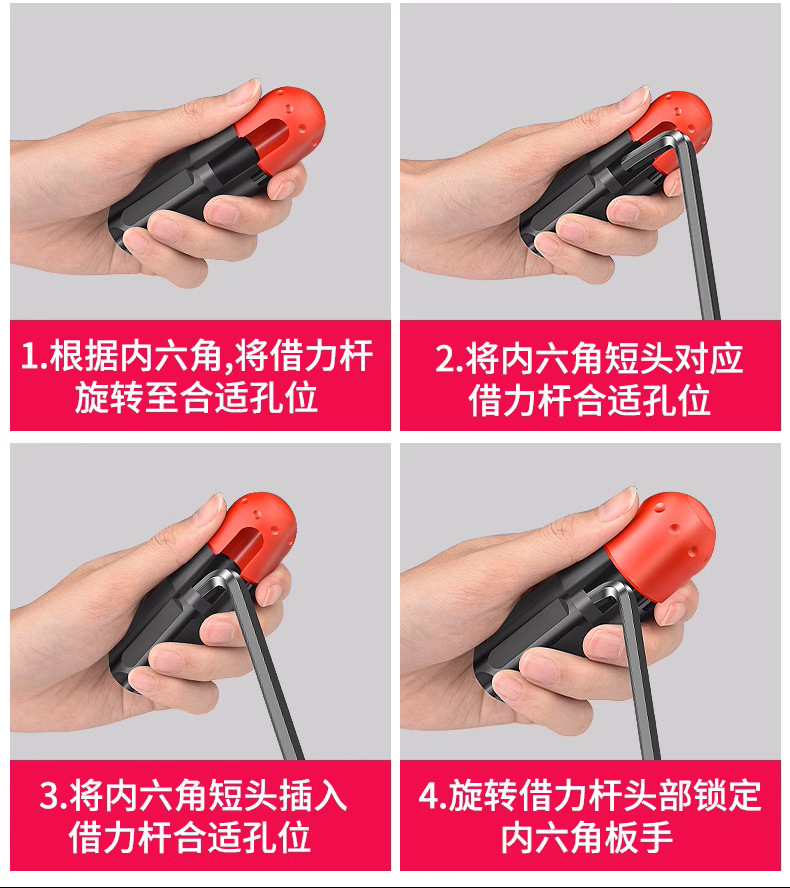 1.根据内六角,将借力杆旋转至合适孔位

2.将内六角短头对应借力杆合适孔位

3.将内六角短头插入借力杆合适孔位

4.旋转借力杆头部锁定内六角板手