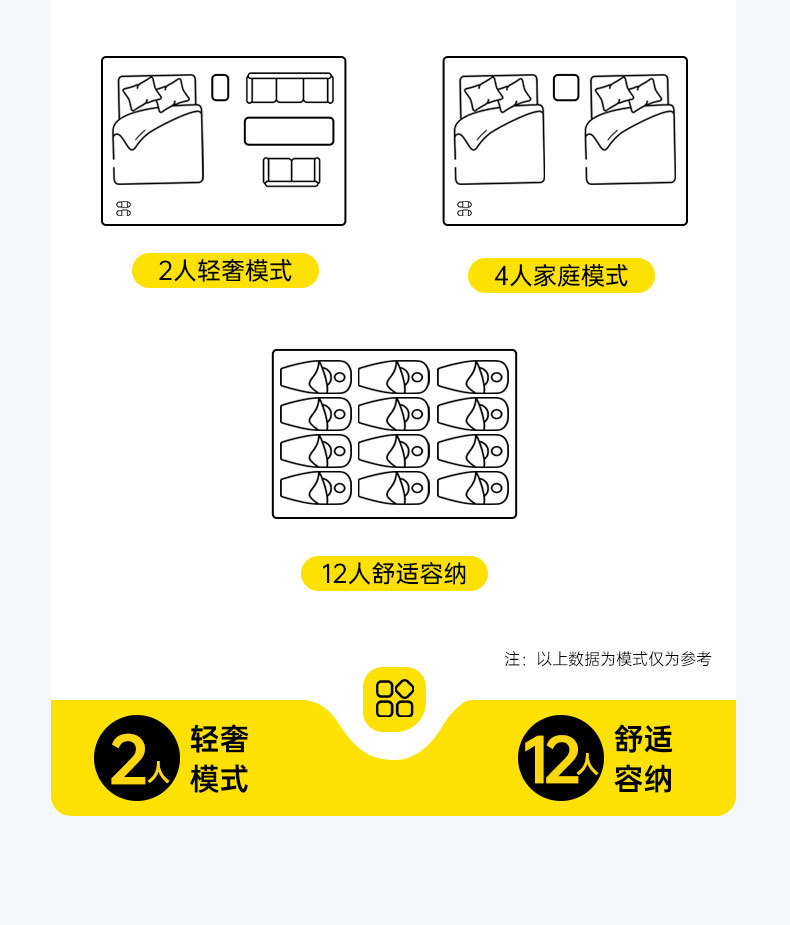 2人轻奢模式

4人家庭模式

12人舒适容纳

注：以上数据为模式仅为参考

2人 轻奢模式

12人 舒适容纳