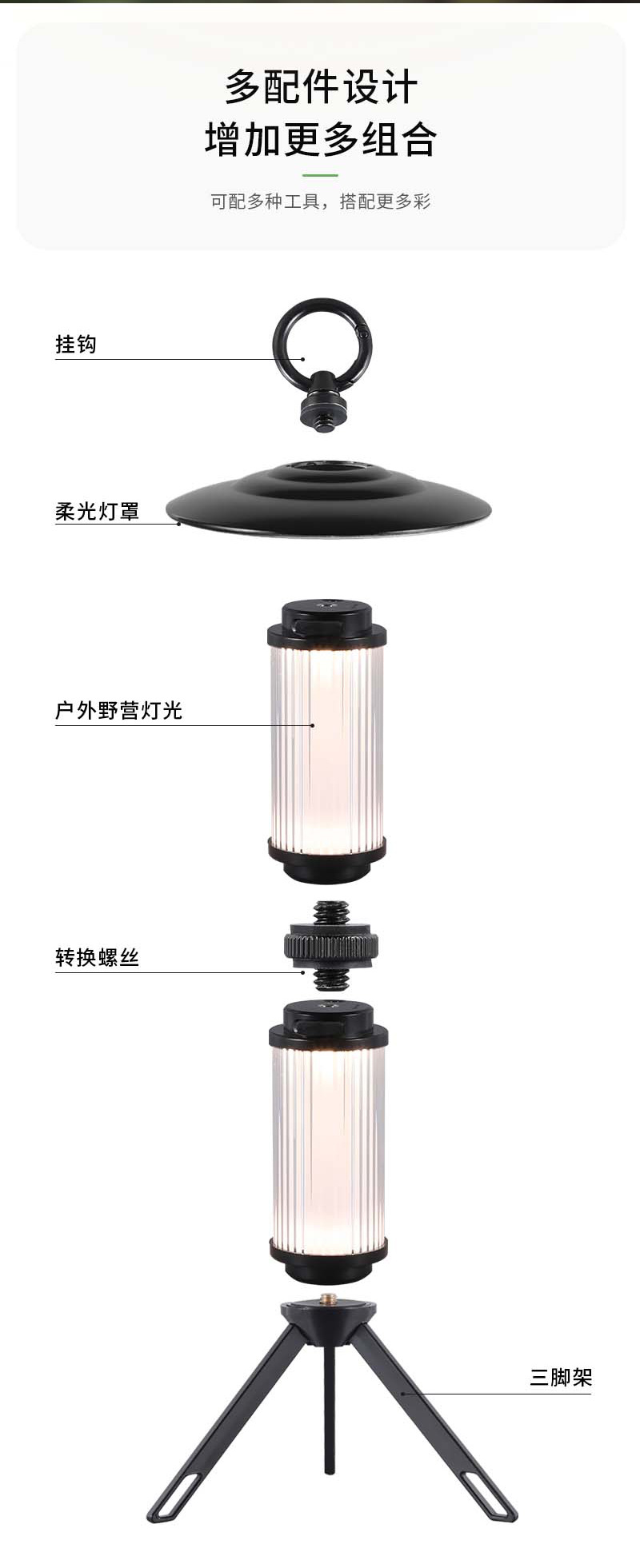 多配件设计
增加更多组合

可配多种工具，搭配更多彩

挂钩

柔光灯罩

户外野营灯光

转换螺丝

三脚架