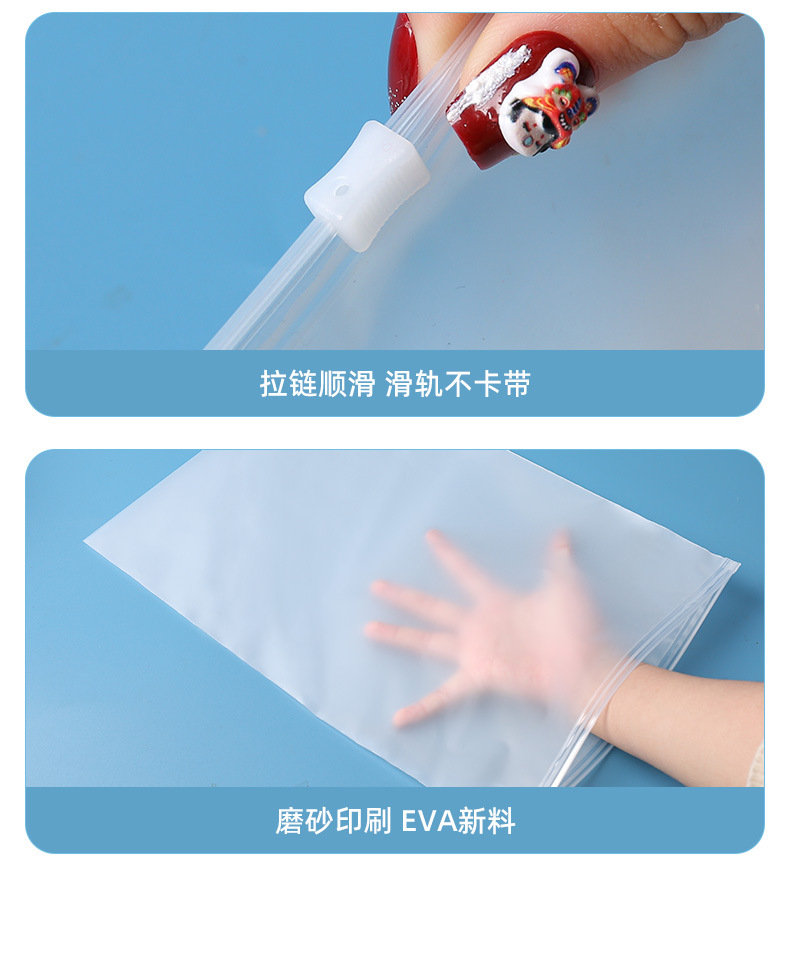 拉链顺滑 滑轨不卡带

磨砂印刷 EVA新料