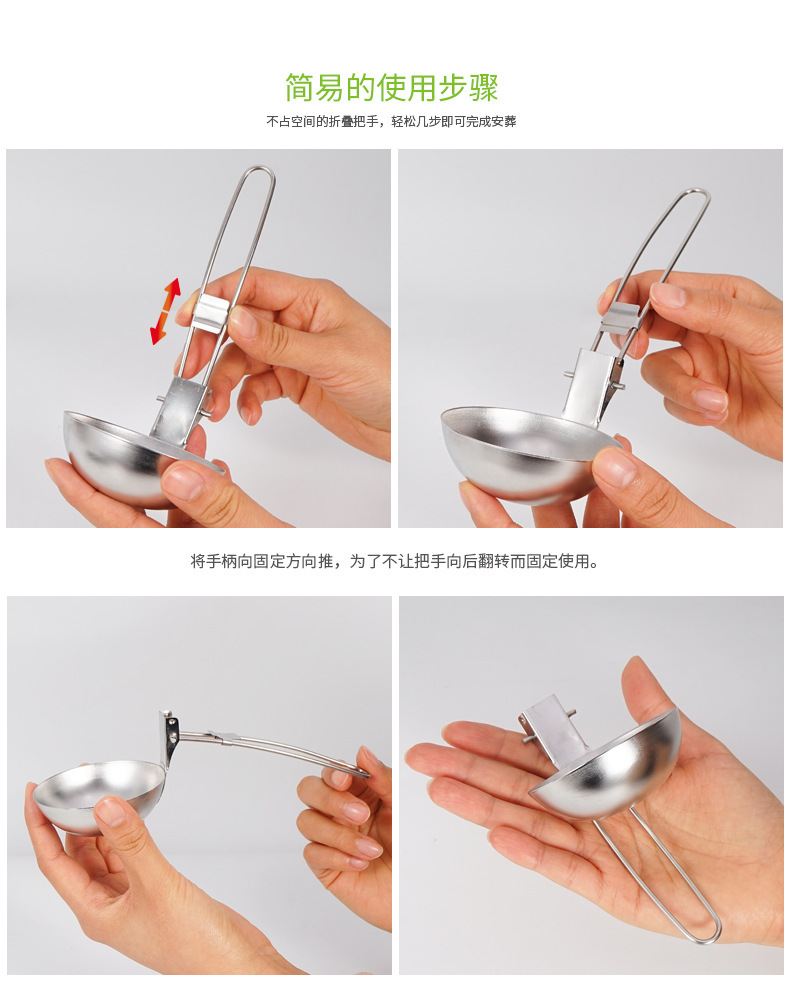 简易的使用步骤

不占空间的折叠把手，轻松几步即可完成安葬

将手柄向固定方向推，为了不让把手向后翻转而固定使用。