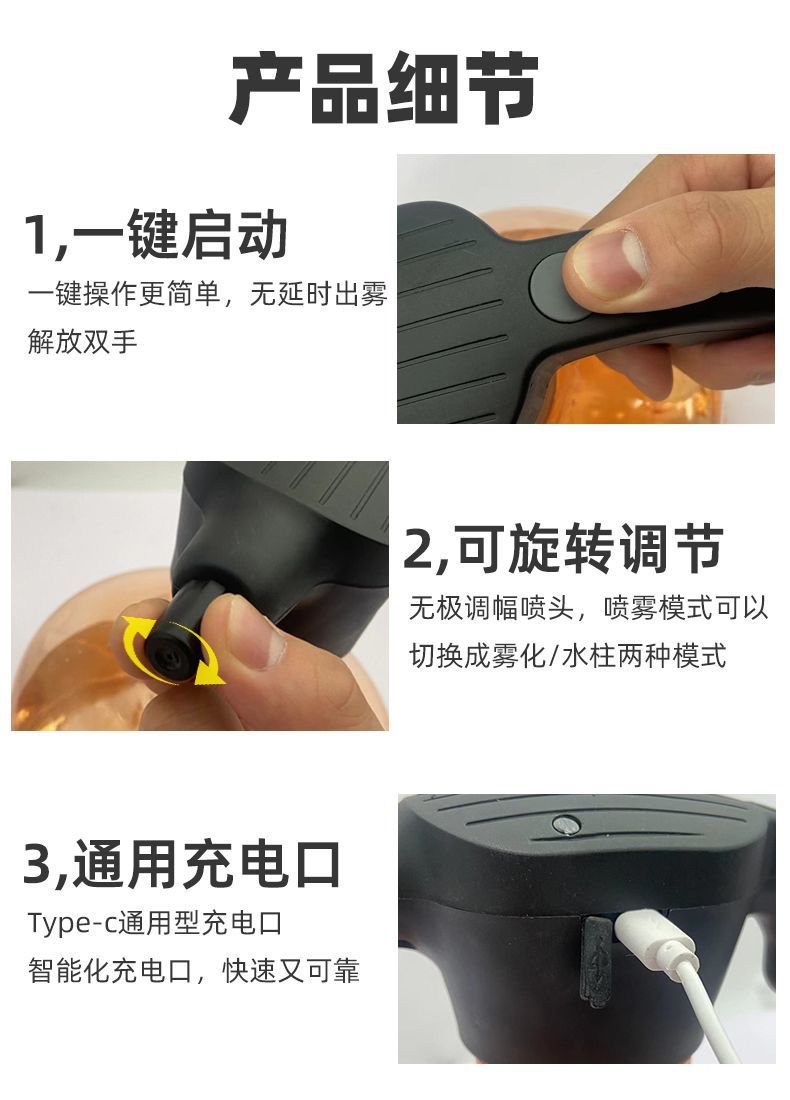 产品细节

1,一键启动

一键操作更简单，无延时出雾
解放双手

2,可旋转调节

无极调幅喷头，喷雾模式可以
切换成雾化/水柱两种模式

3,通用充电口

Type-c通用型充电口
智能化充电口，快速又可靠