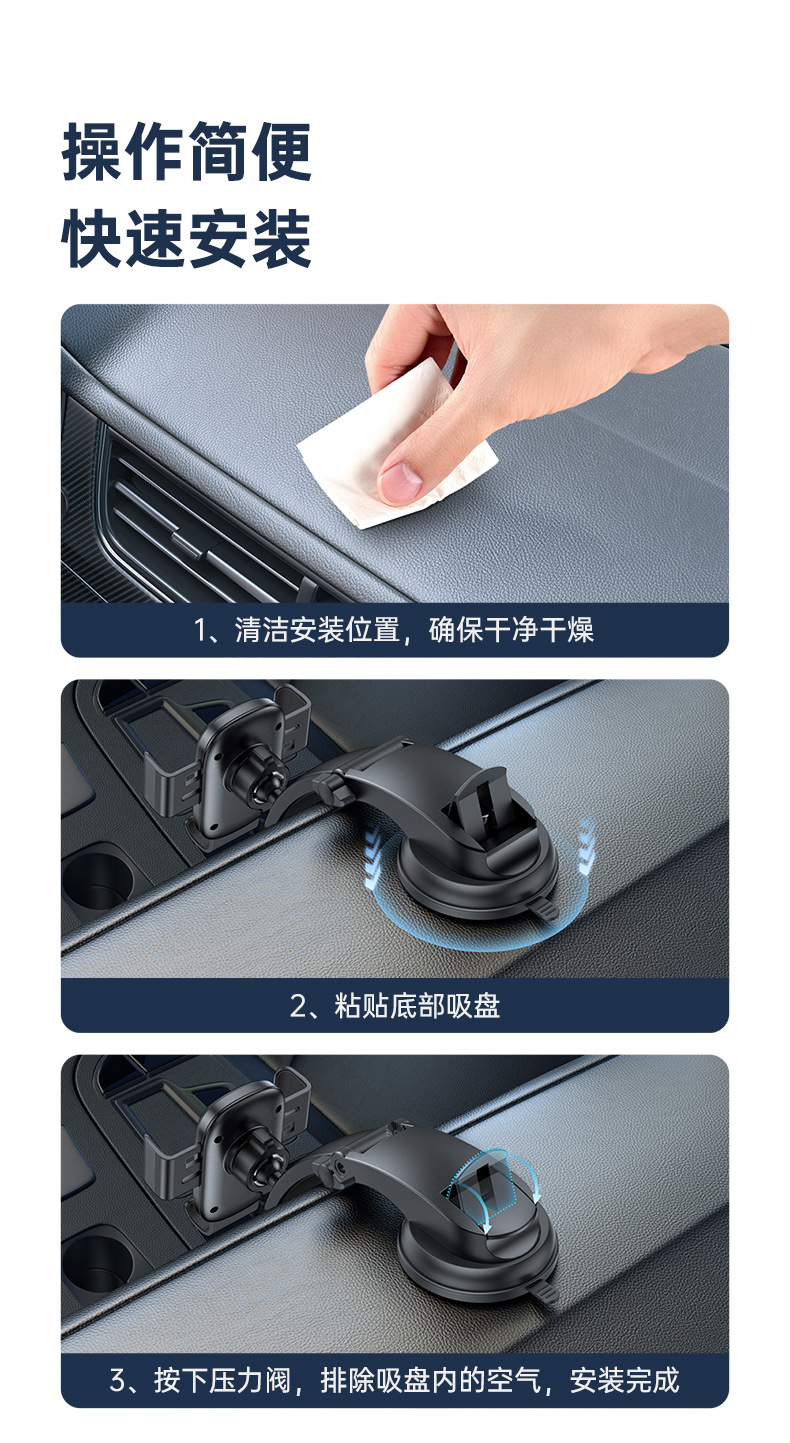 操作简便
快速安装

1、清洁安装位置，确保干净干燥

2、粘贴底部吸盘

3、按下压力阀，排除吸盘内的空气，安装完成