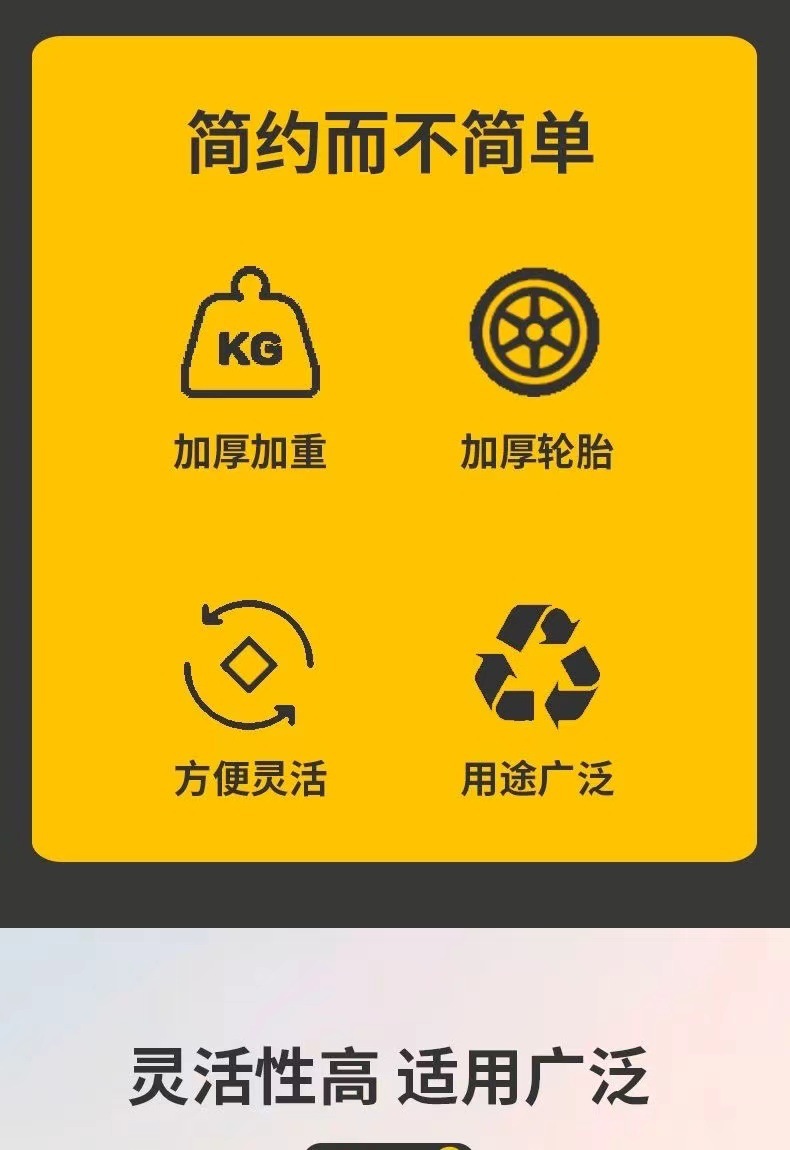 简约而不简单

KG

加厚加重

加厚轮胎

方便灵活

用途广泛

灵活性高 适用广泛