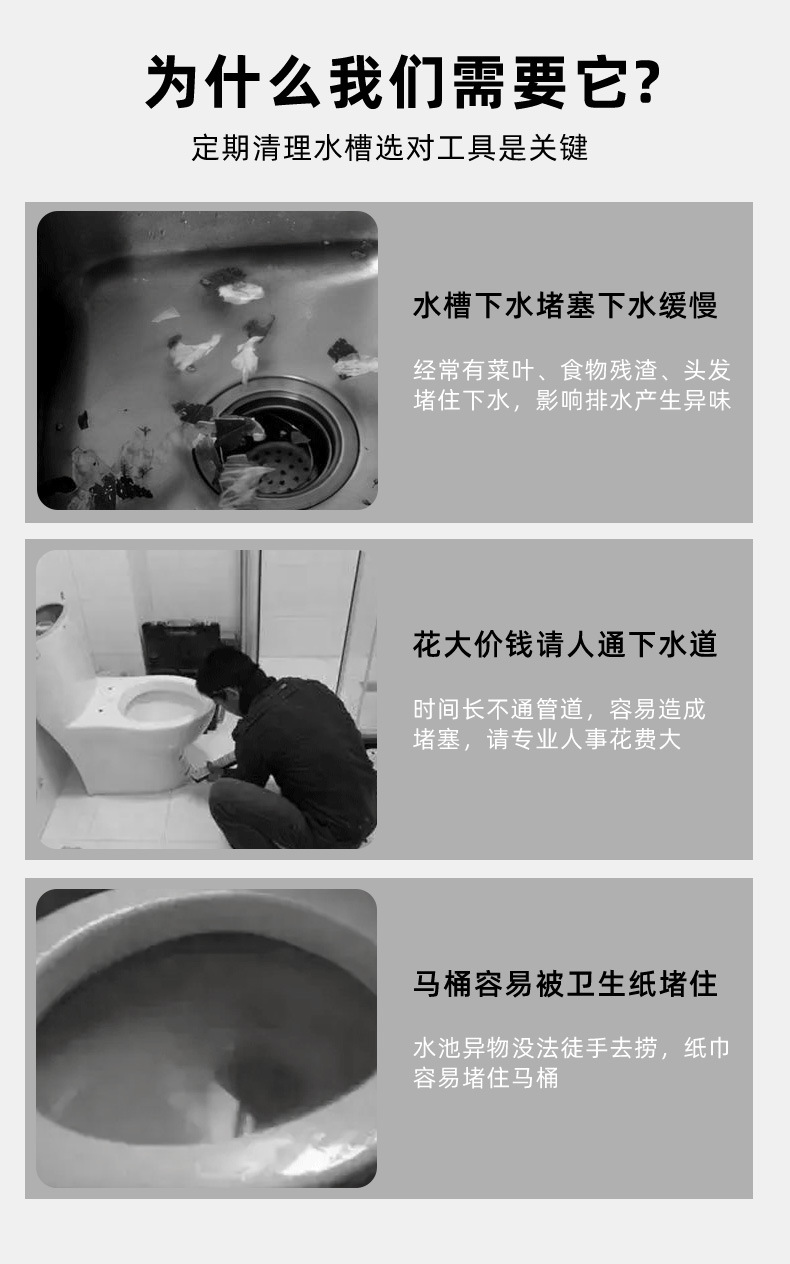 为什么我们需要它?

定期清理水槽选对工具是关键

水槽下水堵塞下水缓慢

经常有菜叶、食物残渣、头发堵住下水，影响排水产生异味

花大价钱请人通下水道

时间长不通管道，容易造成堵塞，请专业人事花费大

马桶容易被卫生纸堵住

水池异物没法徒手去捞，纸巾容易堵住马桶