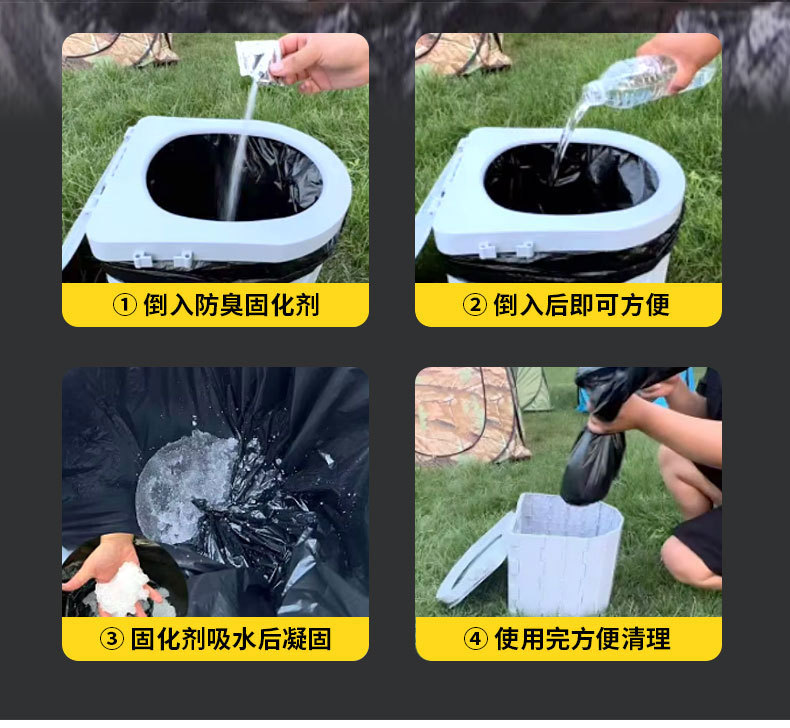 ① 倒入防臭固化剂

② 倒入后即可方便

③ 固化剂吸水后凝固

④ 使用完方便清理