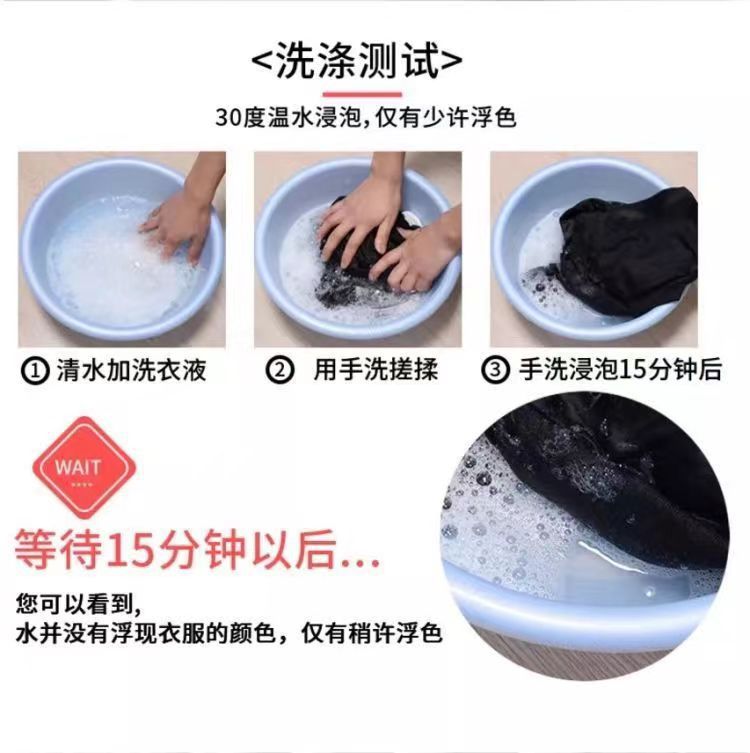 <洗涤测试>

30度温水浸泡,仅有少许浮色

① 清水加洗衣液

② 用手洗搓揉

③ 手洗浸泡15分钟后

WAIT

等待15分钟以后...

您可以看到,
水并没有浮现衣服的颜色，仅有稍许浮色