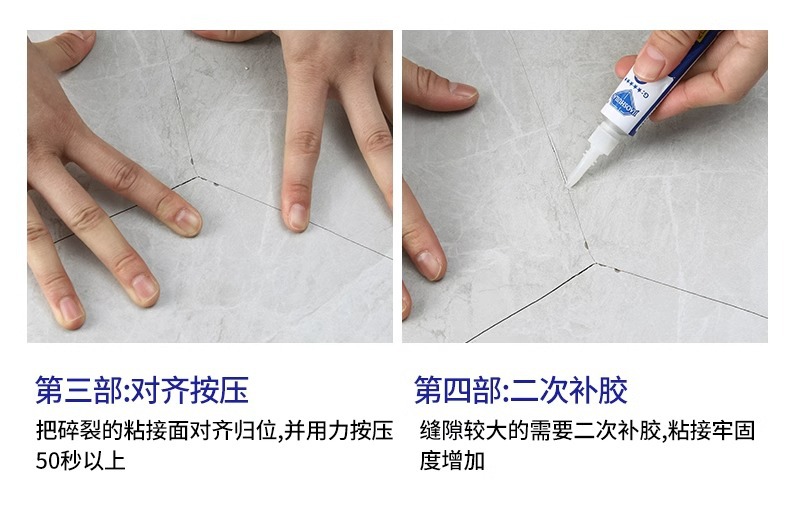 第三部:对齐按压

把碎裂的粘接面对齐归位,并用力按压50秒以上

第四部:二次补胶

缝隙较大的需要二次补胶,粘接牢固度增加