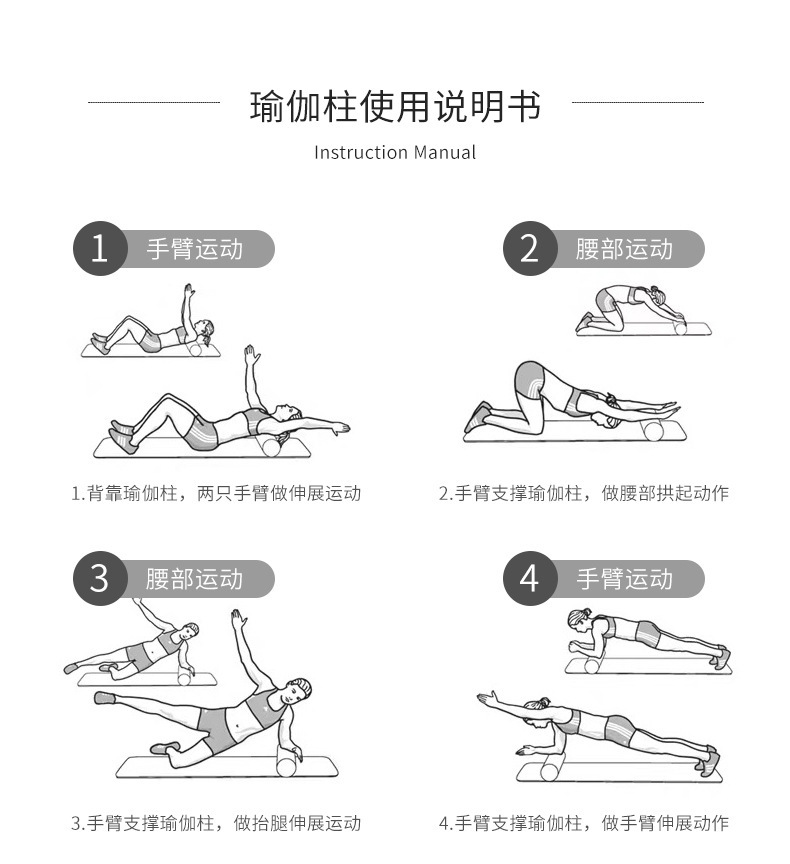 瑜伽柱使用说明书

Instruction Manual

1 手臂运动

1.背靠瑜伽柱，两只手臂做伸展运动

2 腰部运动

2.手臂支撑瑜伽柱，做腰部拱起动作

3 腰部运动

3.手臂支撑瑜伽柱，做抬腿伸展运动

4 手臂运动

4.手臂支撑瑜伽柱，做手臂伸展动作