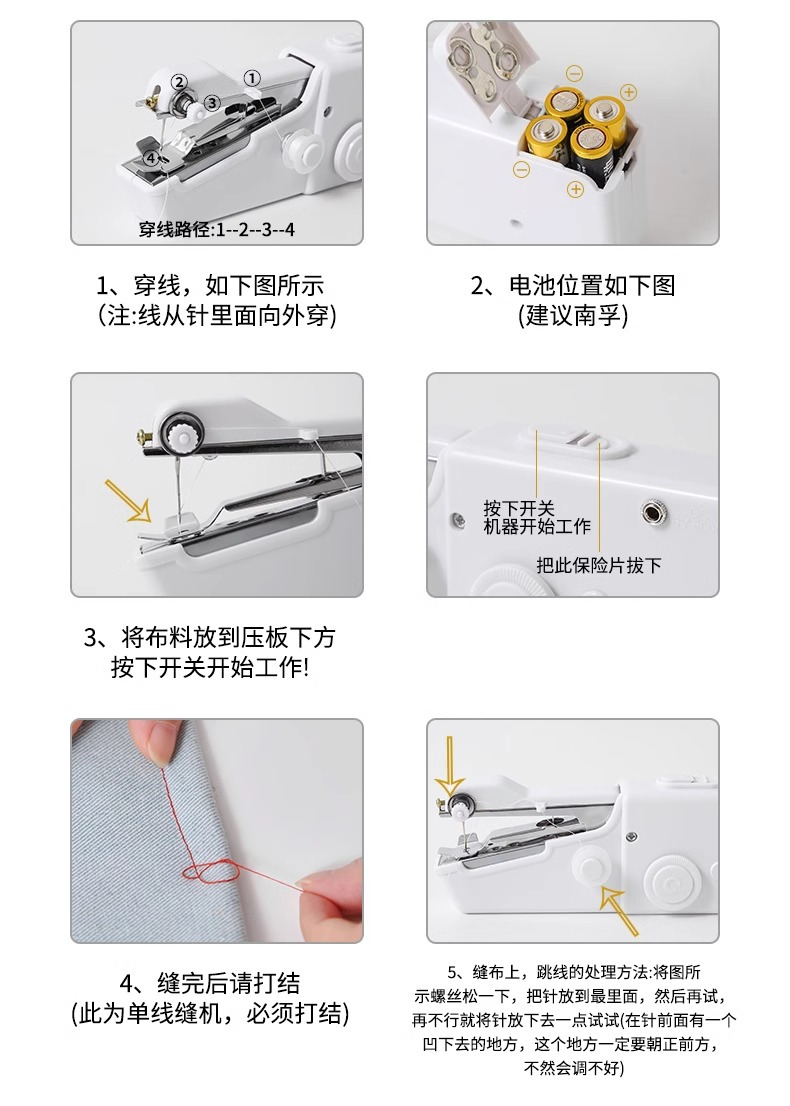 ②
①
③
④
穿线路径:1--2--3--4

1、穿线，如下图所示
(注:线从针里面向外穿)

2、电池位置如下图
(建议南孚)

按下开关
机器开始工作
把此保险片拔下

3、将布料放到压板下方
按下开关开始工作!

4、缝完后请打结
(此为单线缝机，必须打结)

5、缝布上，跳线的处理方法:将图所示螺丝松一下，把针放到最里面，然后再试，再不行就将针放下去一点试试(在针前面有一个凹下去的地方，这个地方一定要朝正前方，不然会调不好)