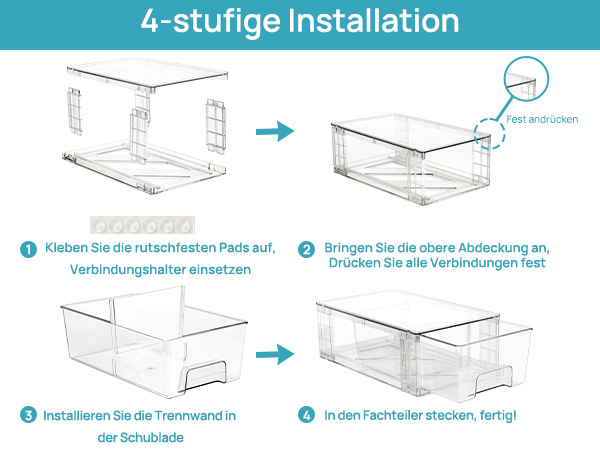 4-stufige Installation

Fest andrücken

1 Kleben Sie die rutschfesten Pads auf, Verbindungshalter einsetzen

2 Bringen Sie die obere Abdeckung an, Drücken Sie alle Verbindungen fest

3 Installieren Sie die Trennwand in der Schublade

4 In den Fachteiler stecken, fertig!