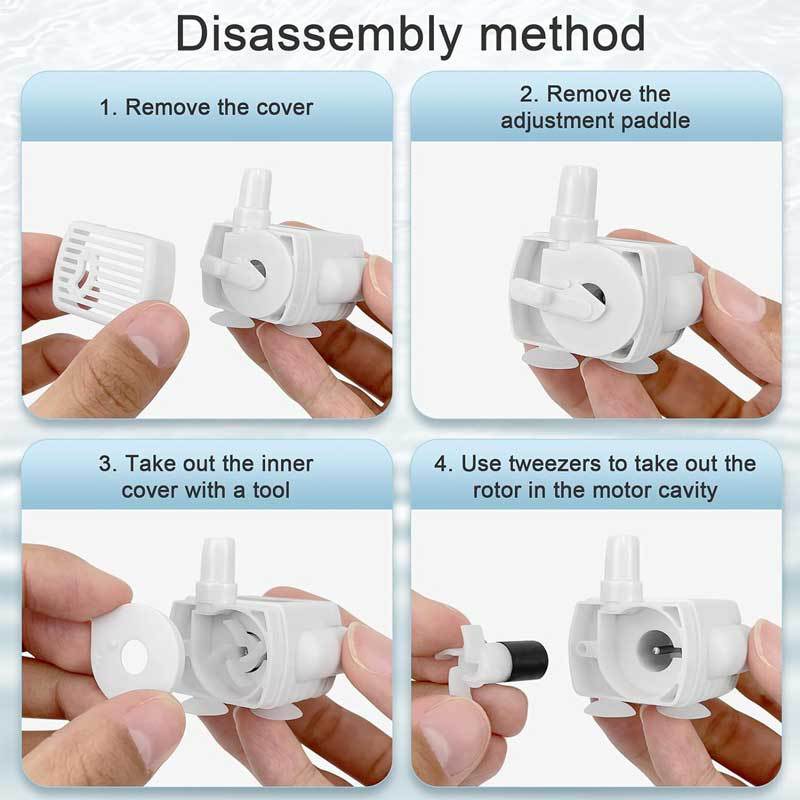 Disassembly method

1. Remove the cover

2. Remove the adjustment paddle

3. Take out the inner cover with a tool

4. Use tweezers to take out the rotor in the motor cavity