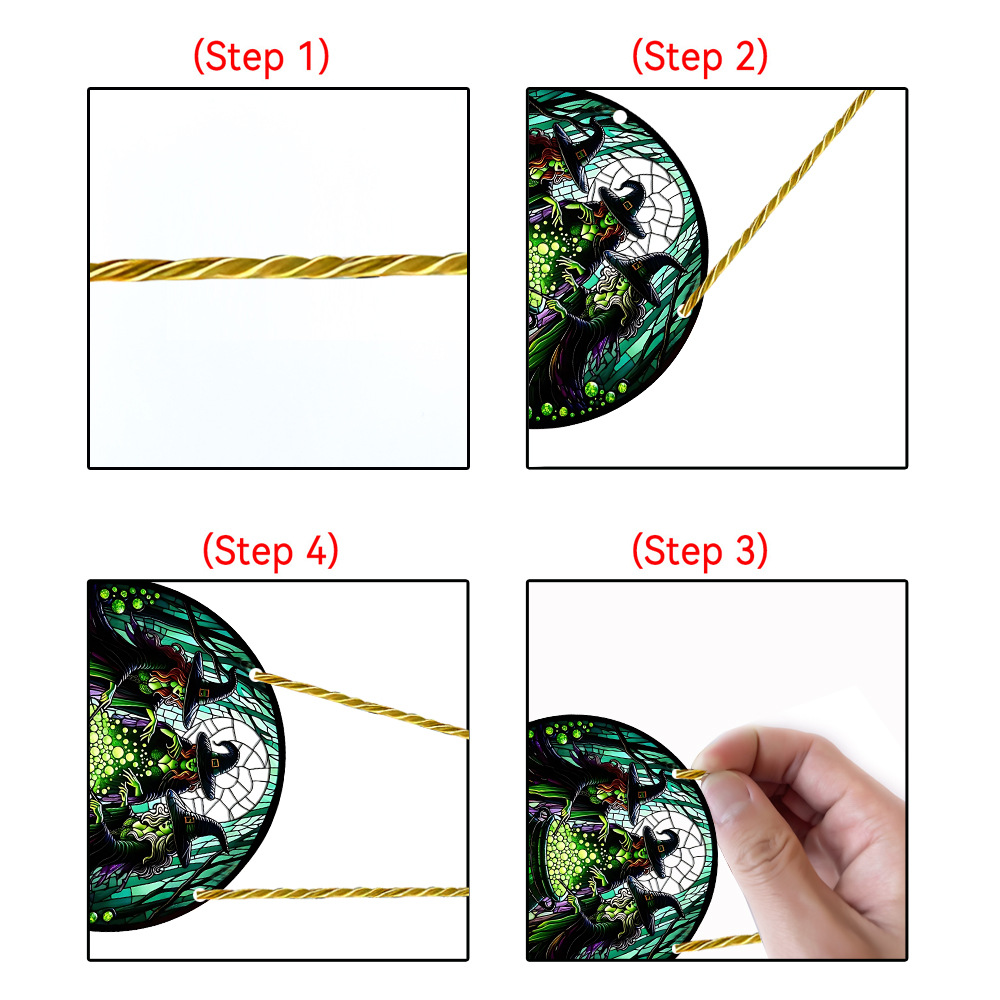 (Step 1)

(Step 2)

(Step 4)

(Step 3)