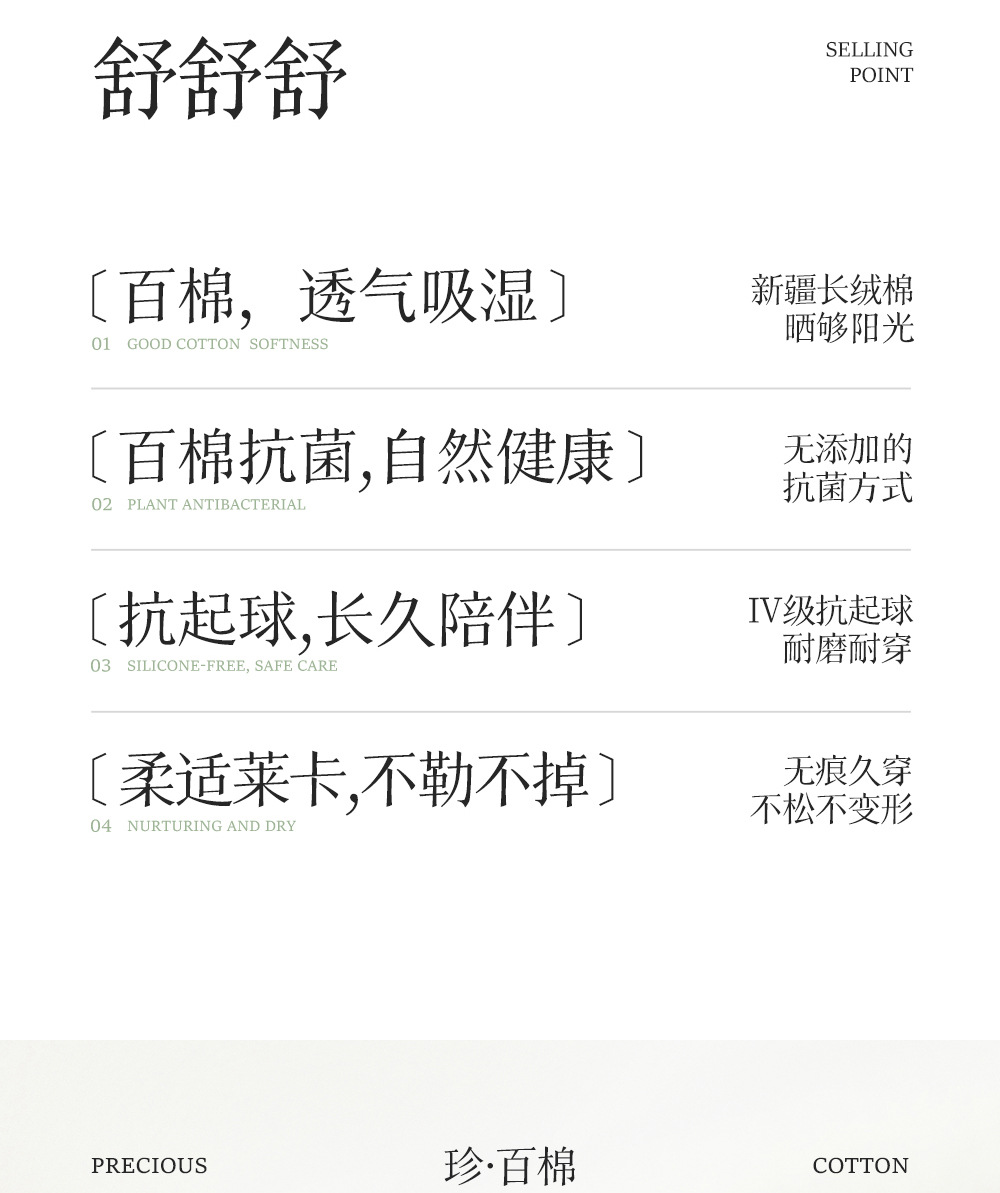 舒舒舒

SELLING
POINT

〔百棉，透气吸湿〕
01 GOOD COTTON SOFTNESS

新疆长绒棉
晒够阳光

〔百棉抗菌,自然健康〕
02 PLANT ANTIBACTERIAL

无添加的
抗菌方式

〔抗起球,长久陪伴〕
03 SILICONE-FREE, SAFE CARE

IV级抗起球
耐磨耐穿

〔柔适莱卡,不勒不掉〕
04 NURTURING AND DRY

无痕久穿
不松不变形

PRECIOUS 珍·百棉 COTTON