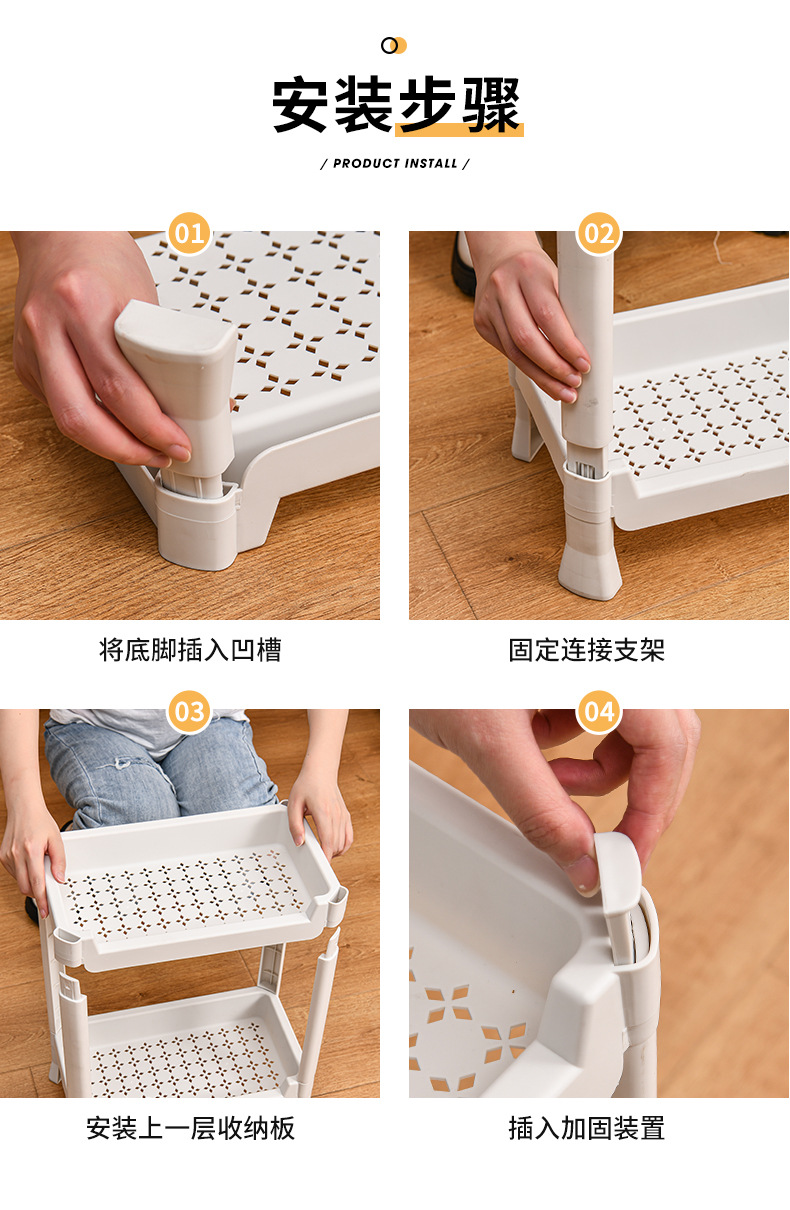 安装步骤

/ PRODUCT INSTALL /

01

将底脚插入凹槽

02

固定连接支架

03

安装上一层收纳板

04

插入加固装置