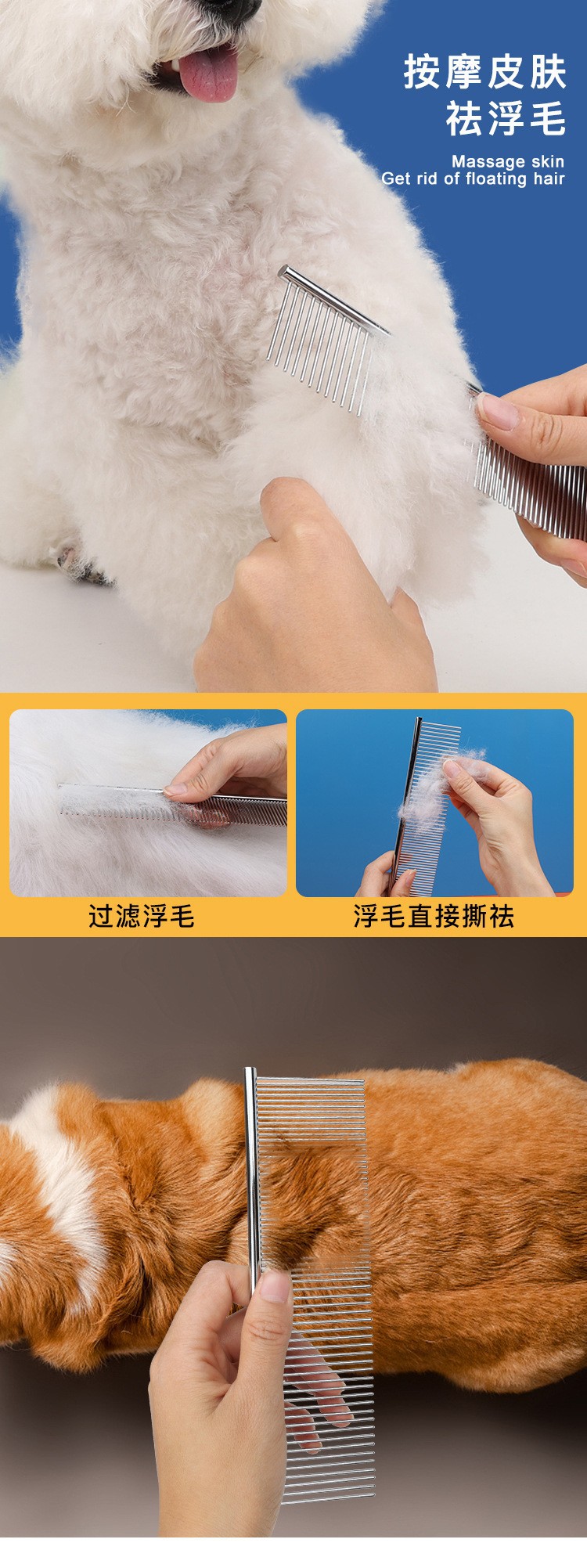 按摩皮肤
祛浮毛

Massage skin
Get rid of floating hair

过滤浮毛

浮毛直接撕祛