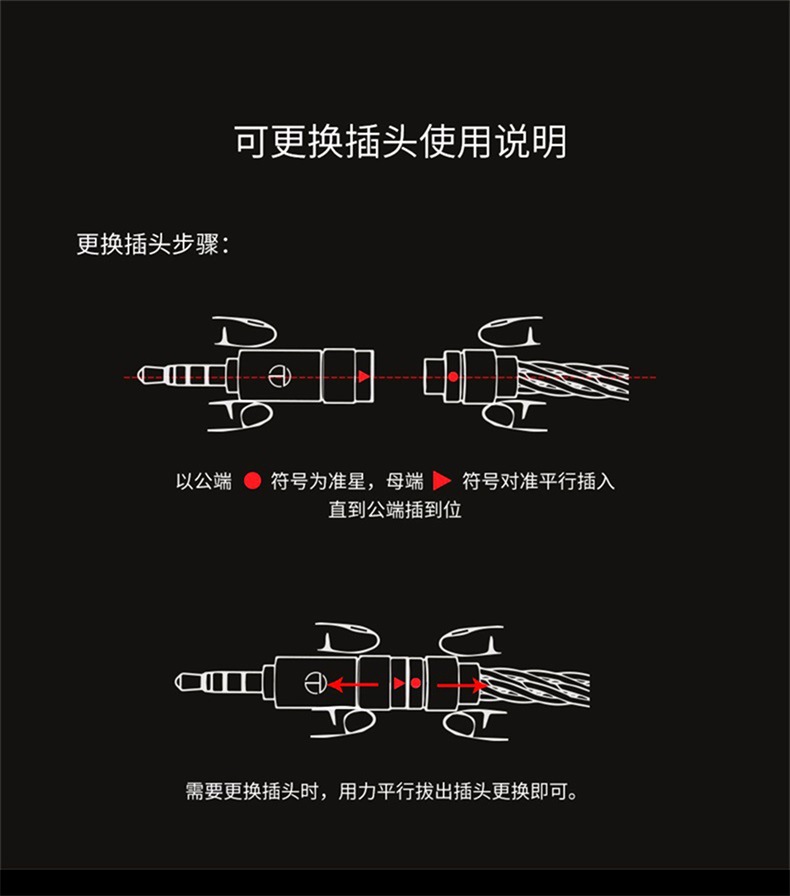 可更换插头使用说明

更换插头步骤：

以公端 ● 符号为准星，母端 ▶ 符号对准平行插入
直到公端插到位

需要更换插头时，用力平行拔出插头更换即可。