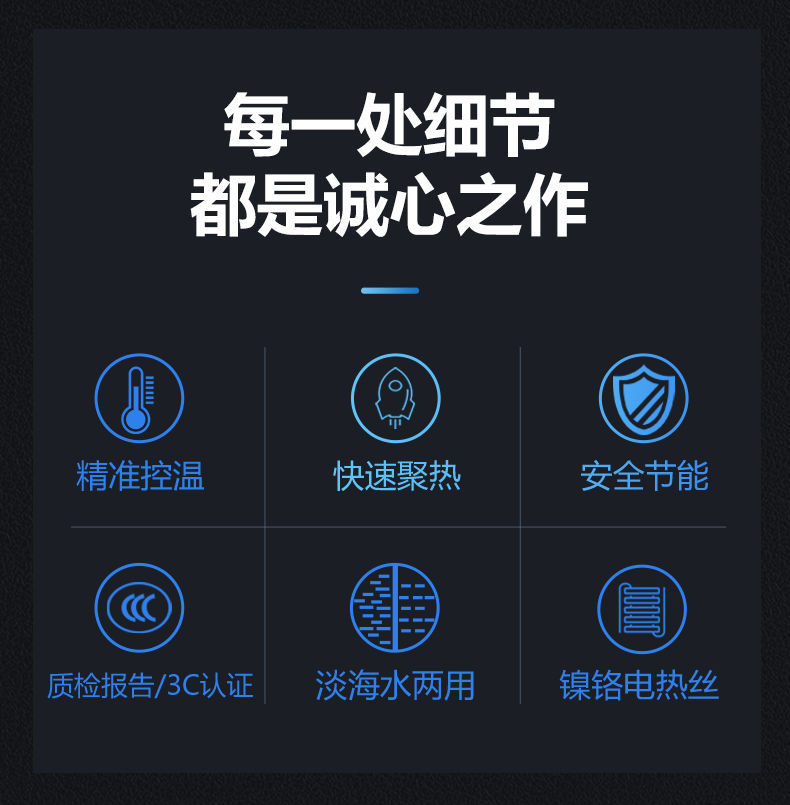 每一处细节
都是诚心之作

精准控温

快速聚热

安全节能

质检报告/3C认证

淡海水两用

镍铬电热丝