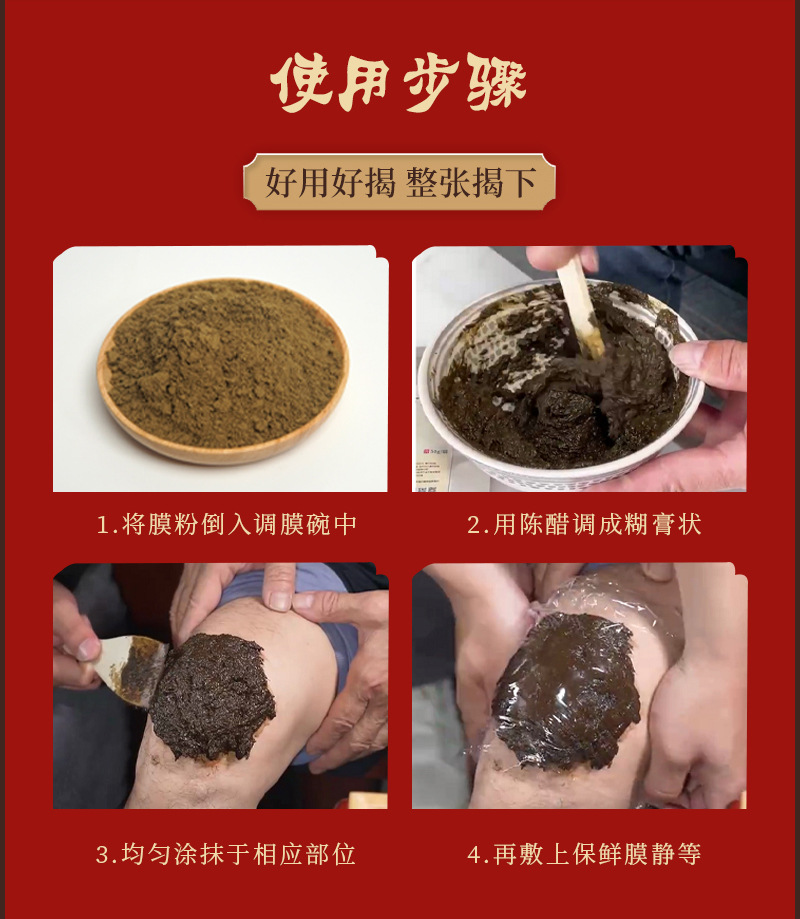 使用步骤

好用好揭 整张揭下

1.将膜粉倒入调膜碗中

2.用陈醋调成糊膏状

3.均匀涂抹于相应部位

4.再敷上保鲜膜静等