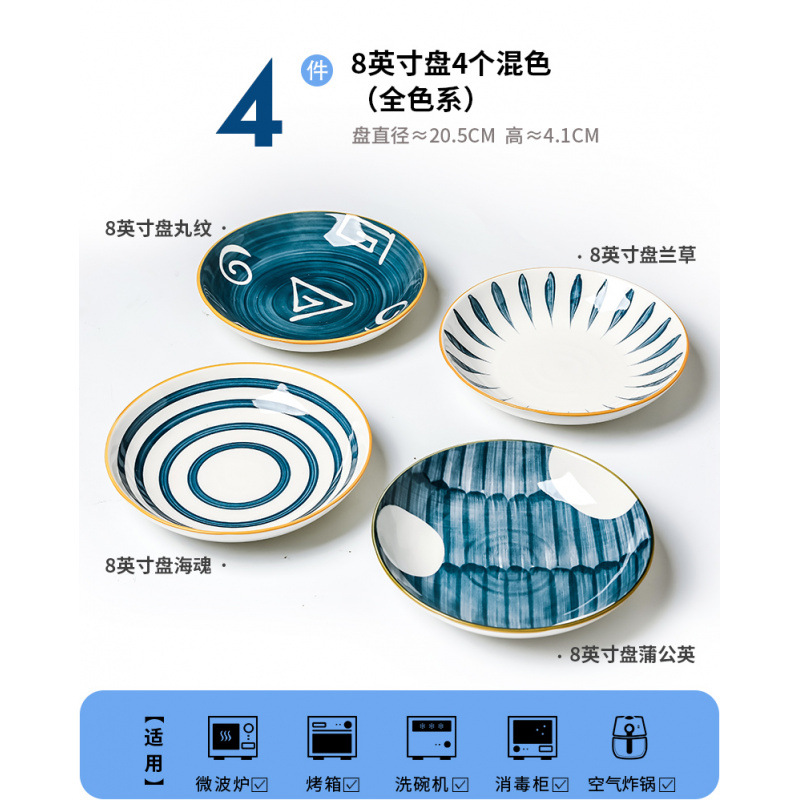 4 件 8英寸盘4个混色
（全色系）
盘直径≈20.5CM 高≈4.1CM

8英寸盘丸纹 ·

· 8英寸盘兰草

8英寸盘海魂 ·

· 8英寸盘蒲公英

【适用】
微波炉☑
烤箱☑
洗碗机☑
消毒柜☑
空气炸锅☑