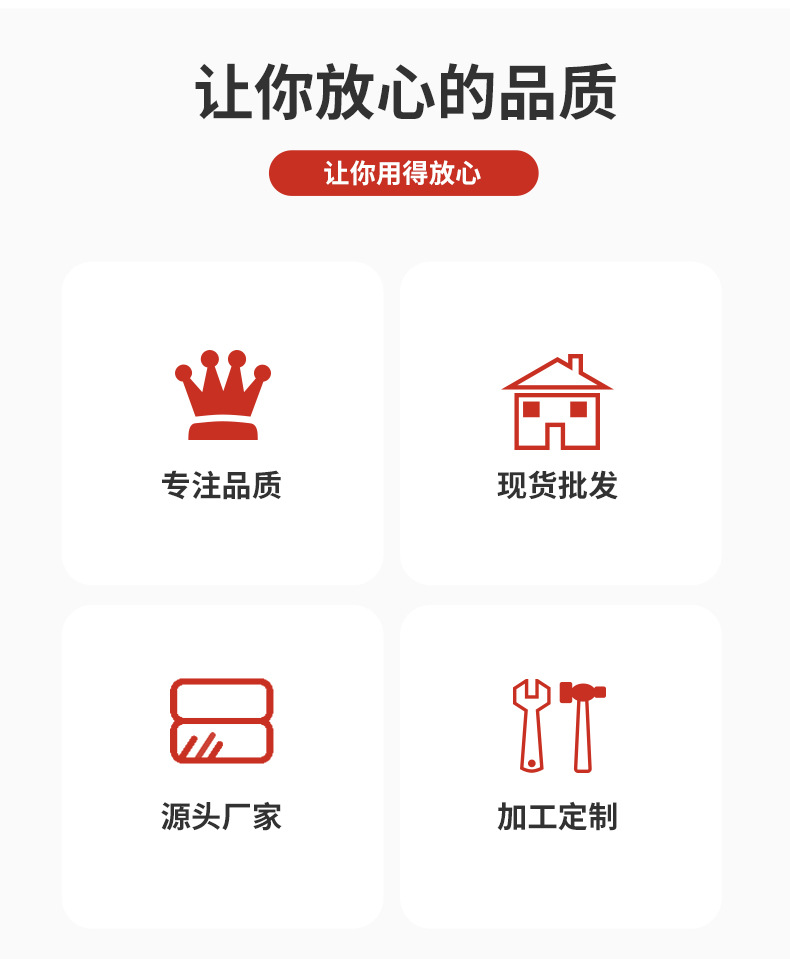 让你放心的品质

让你用得放心

专注品质

现货批发

源头厂家

加工定制