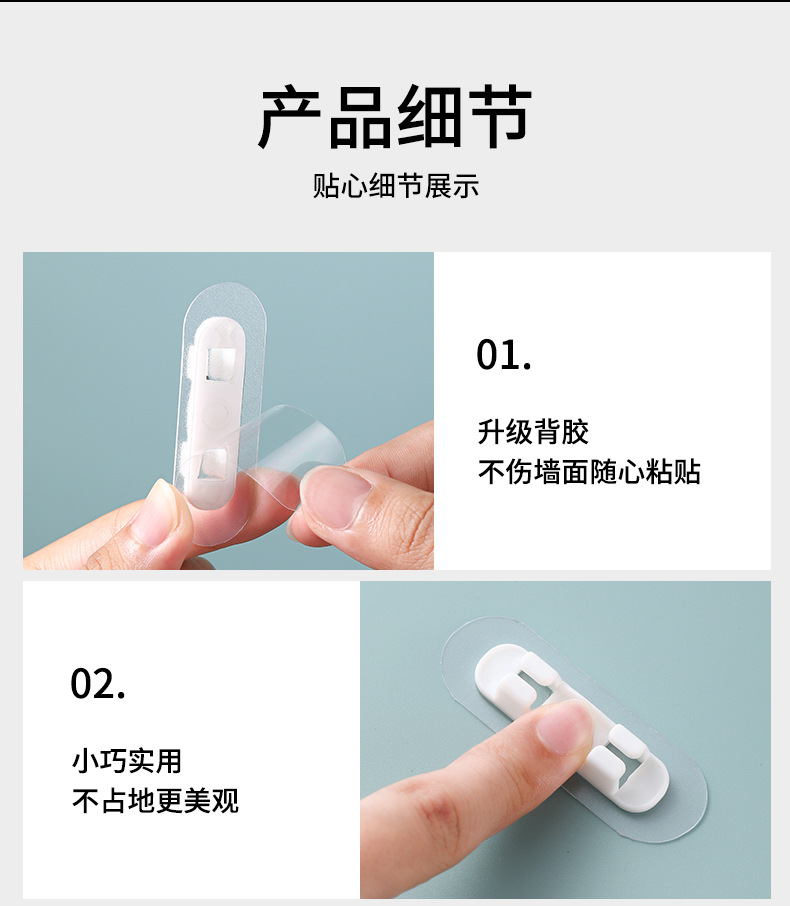 产品细节

贴心细节展示

01.

升级背胶
不伤墙面随心粘贴

02.

小巧实用
不占地更美观