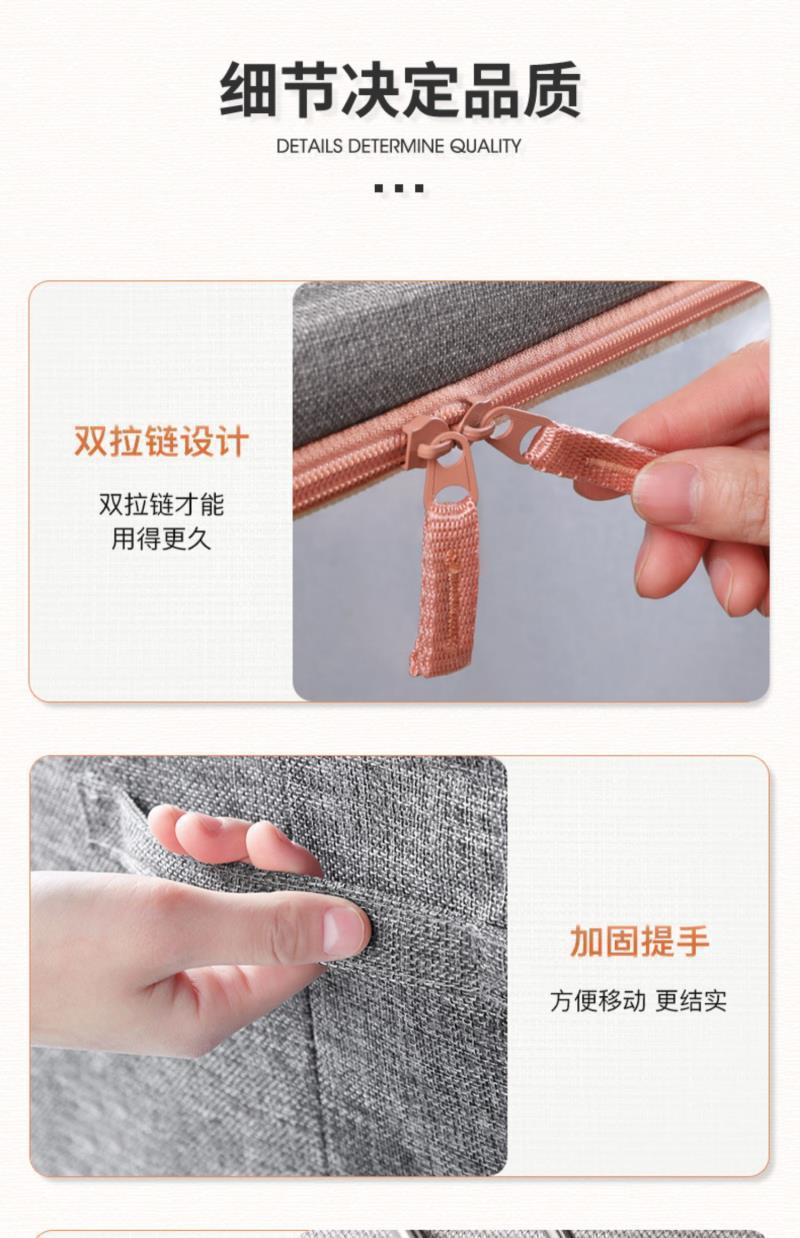 细节决定品质

DETAILS DETERMINE QUALITY

...

双拉链设计

双拉链才能
用得更久

加固提手

方便移动 更结实