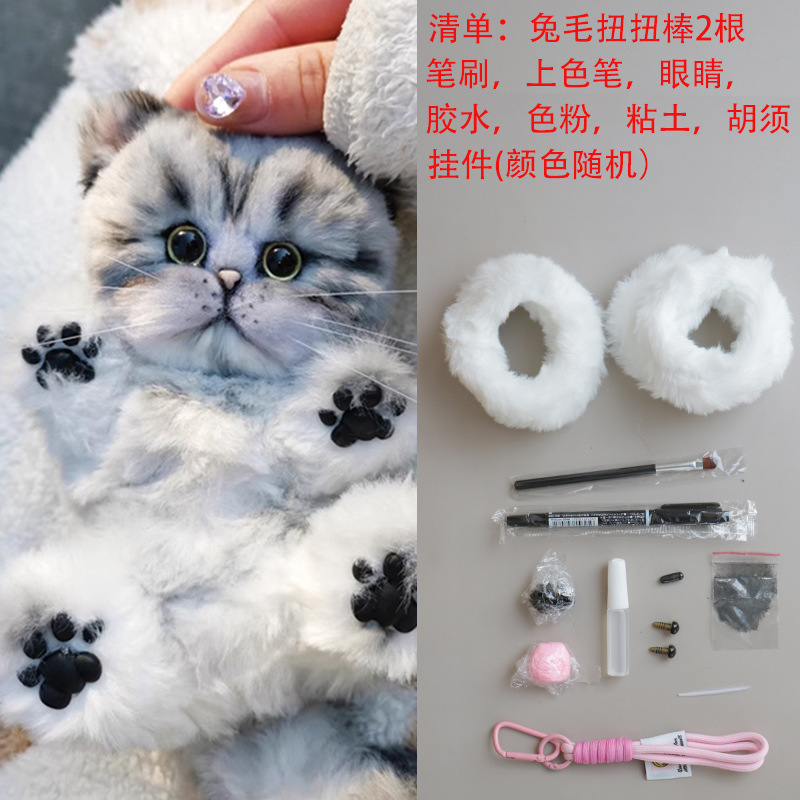 清单：兔毛扭扭棒2根
笔刷，上色笔，眼睛，
胶水，色粉，粘土，胡须
挂件(颜色随机）