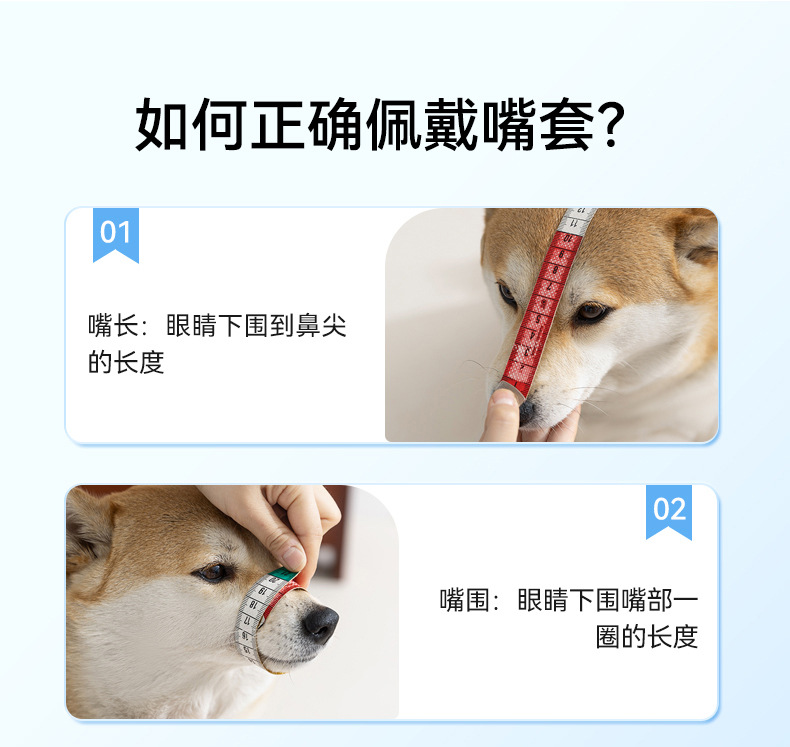 如何正确佩戴嘴套?

01

嘴长：眼睛下围到鼻尖的长度

02

嘴围：眼睛下围嘴部一圈的长度