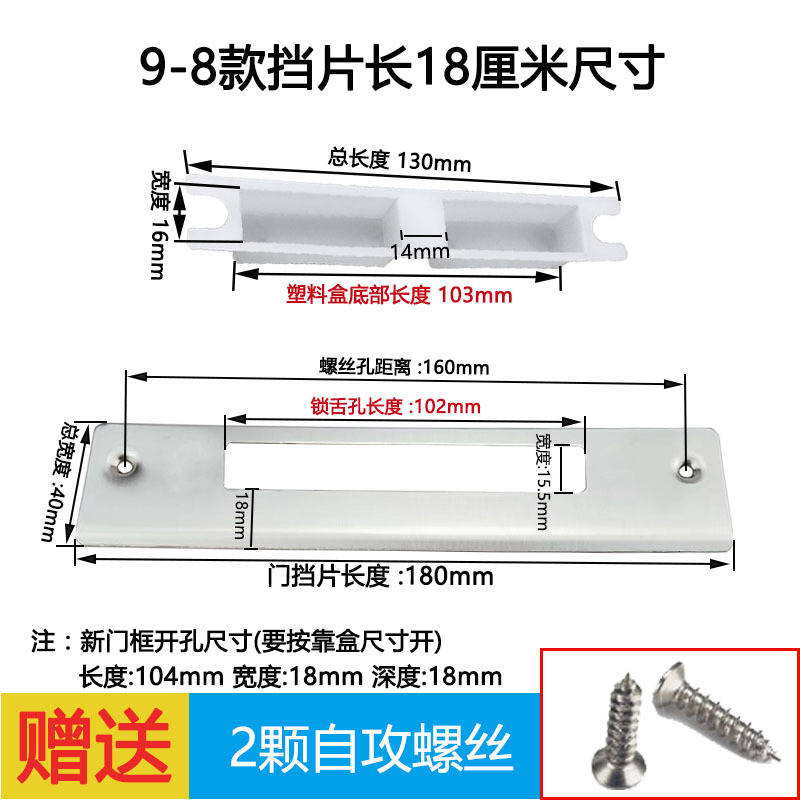 9-8款挡片长18厘米尺寸

总长度 130mm

宽度 16mm

14mm

塑料盒底部长度 103mm

螺丝孔距离 :160mm

锁舌孔长度 :102mm

总宽度 :40mm

宽度:15.5mm

18mm

门挡片长度 :180mm

注：新门框开孔尺寸(要按靠盒尺寸开)
长度:104mm 宽度:18mm 深度:18mm

赠送

2颗自攻螺丝