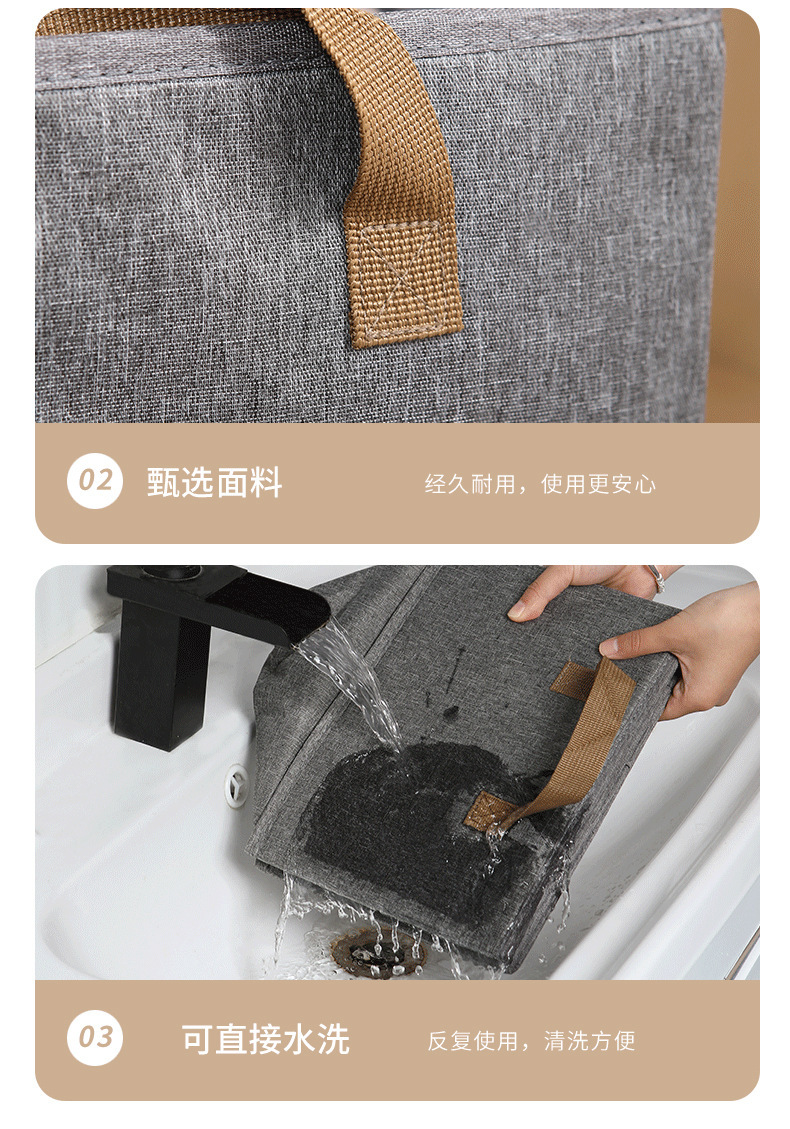 02 甄选面料

经久耐用，使用更安心

03 可直接水洗

反复使用，清洗方便